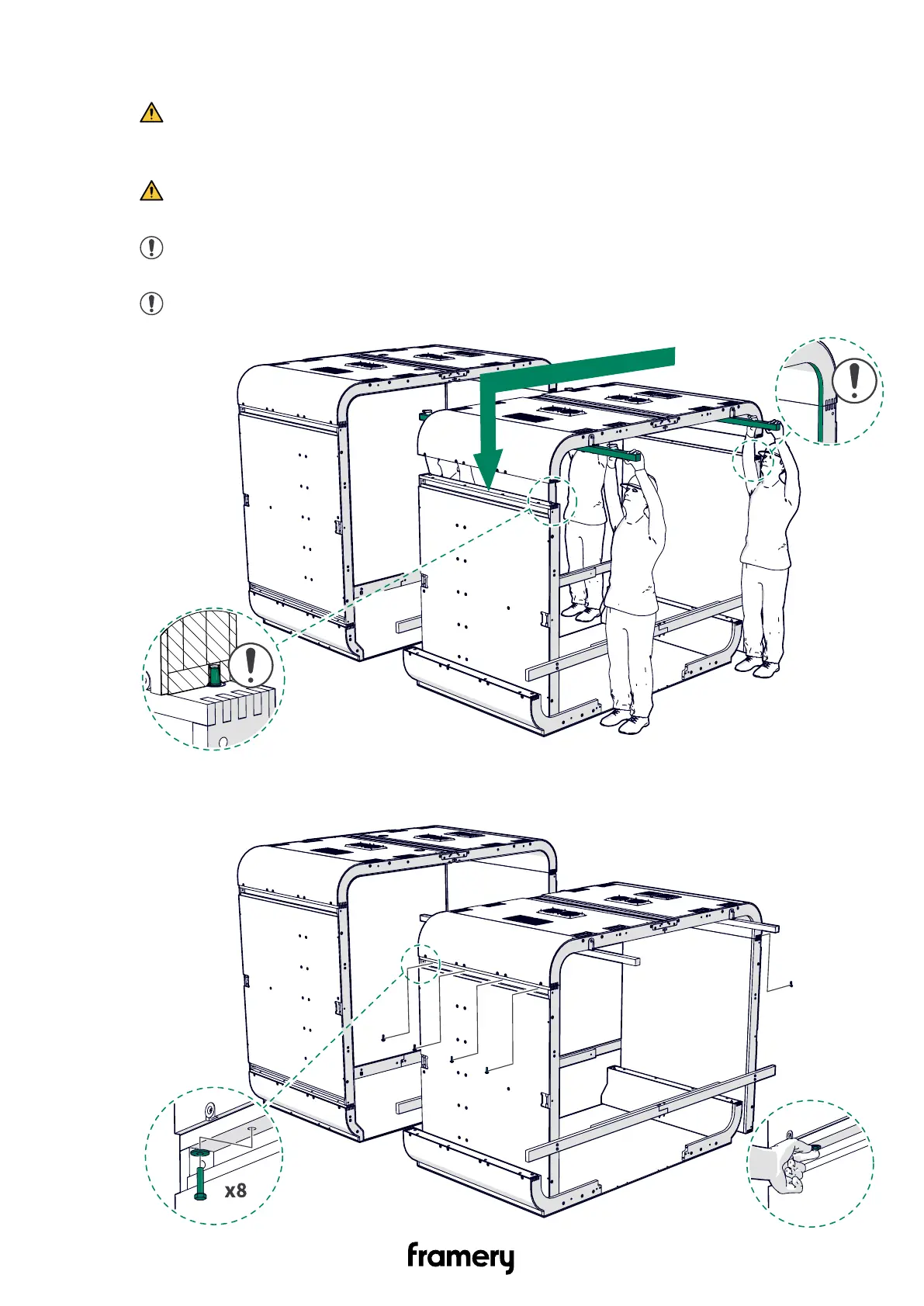 x8

framery