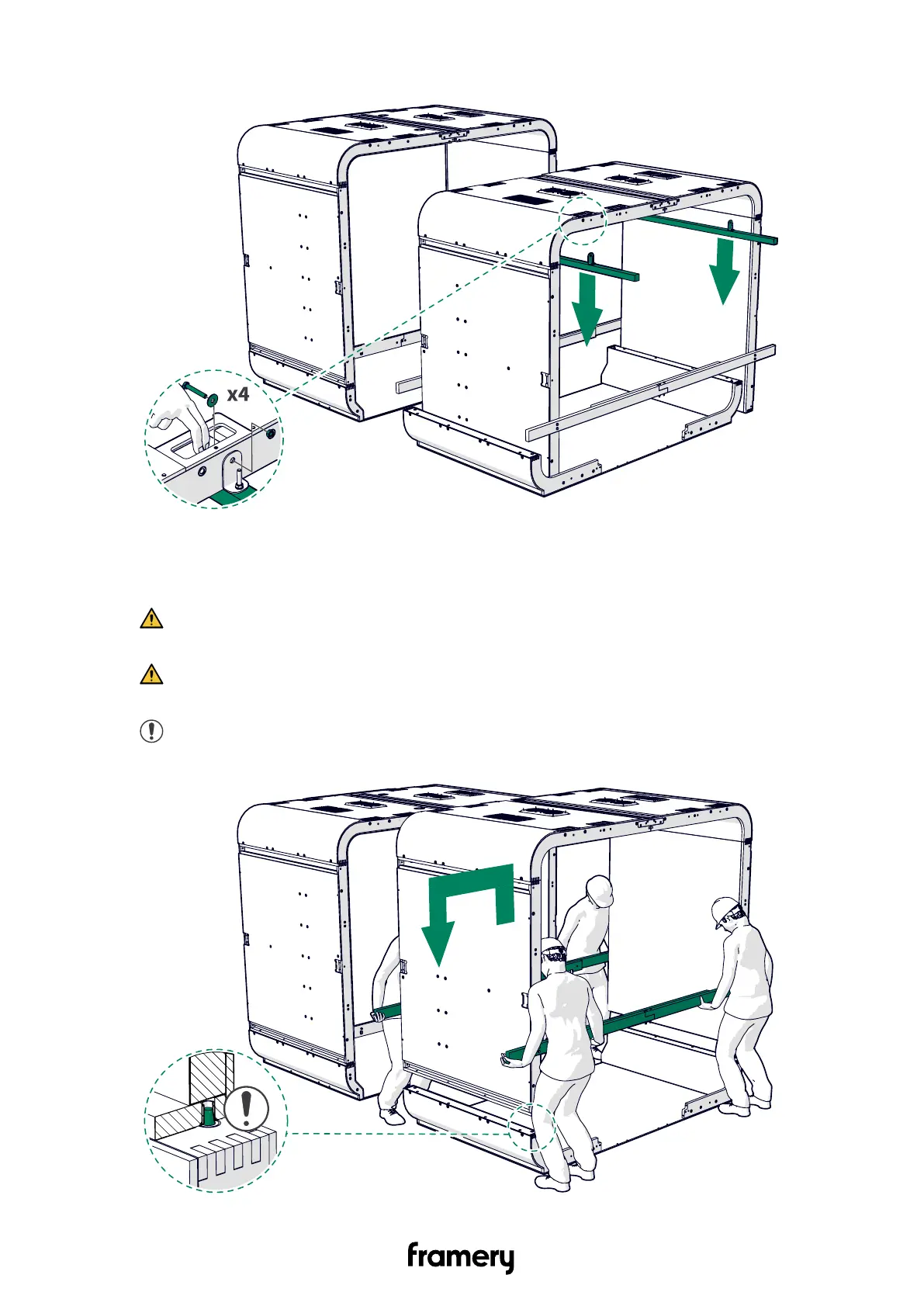 x4

framery