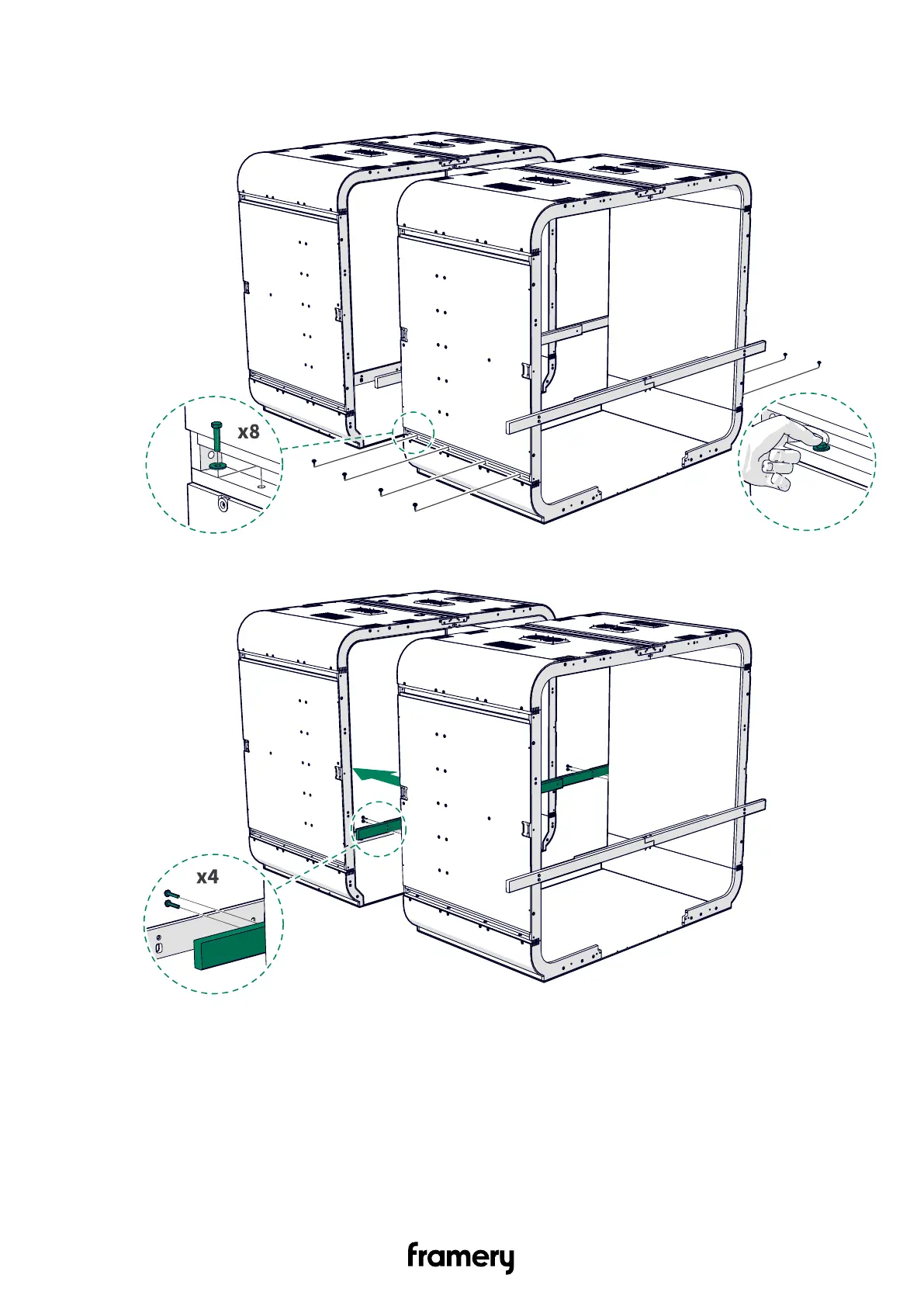 x8

x4

framery