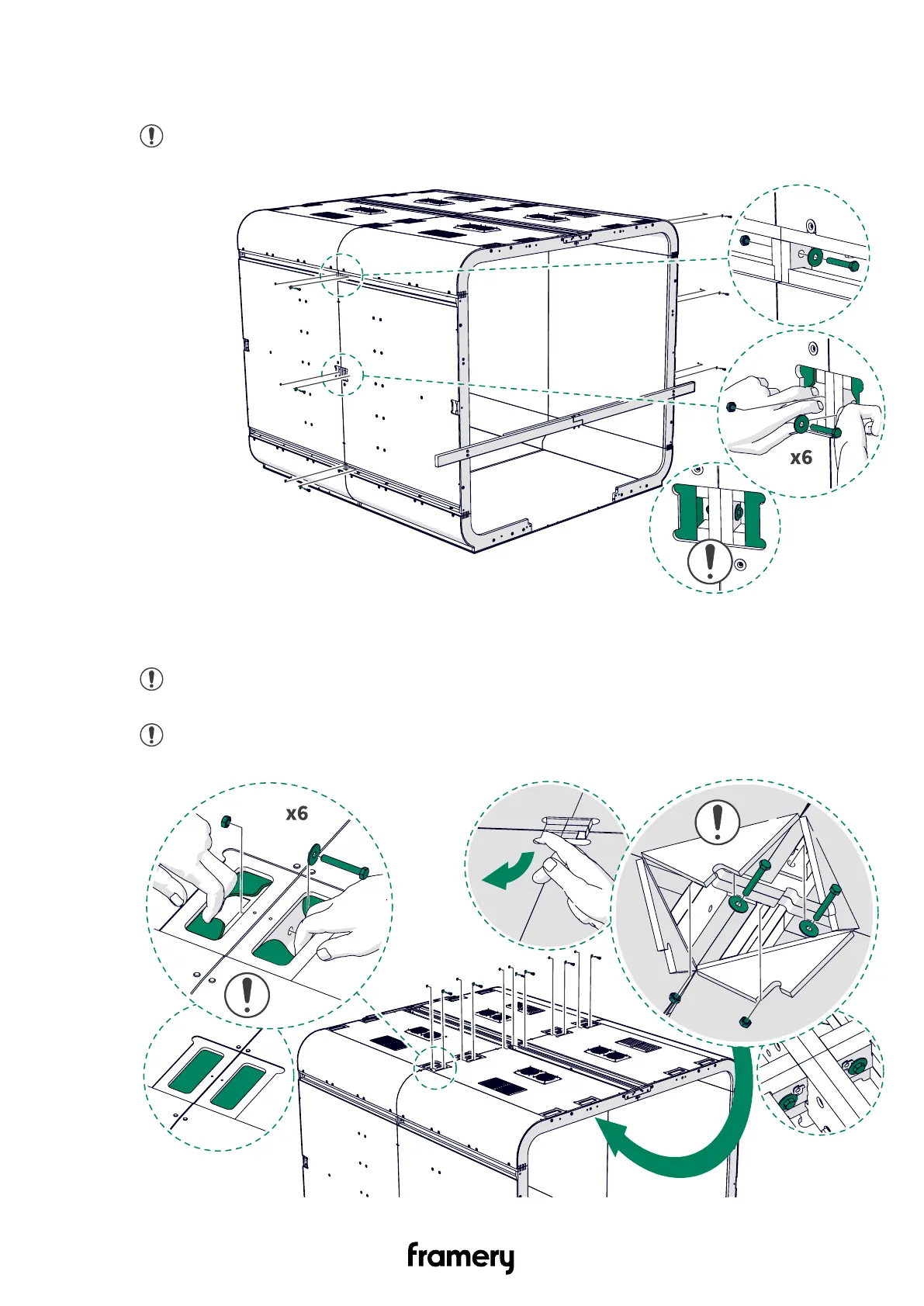 x6

x6

framery