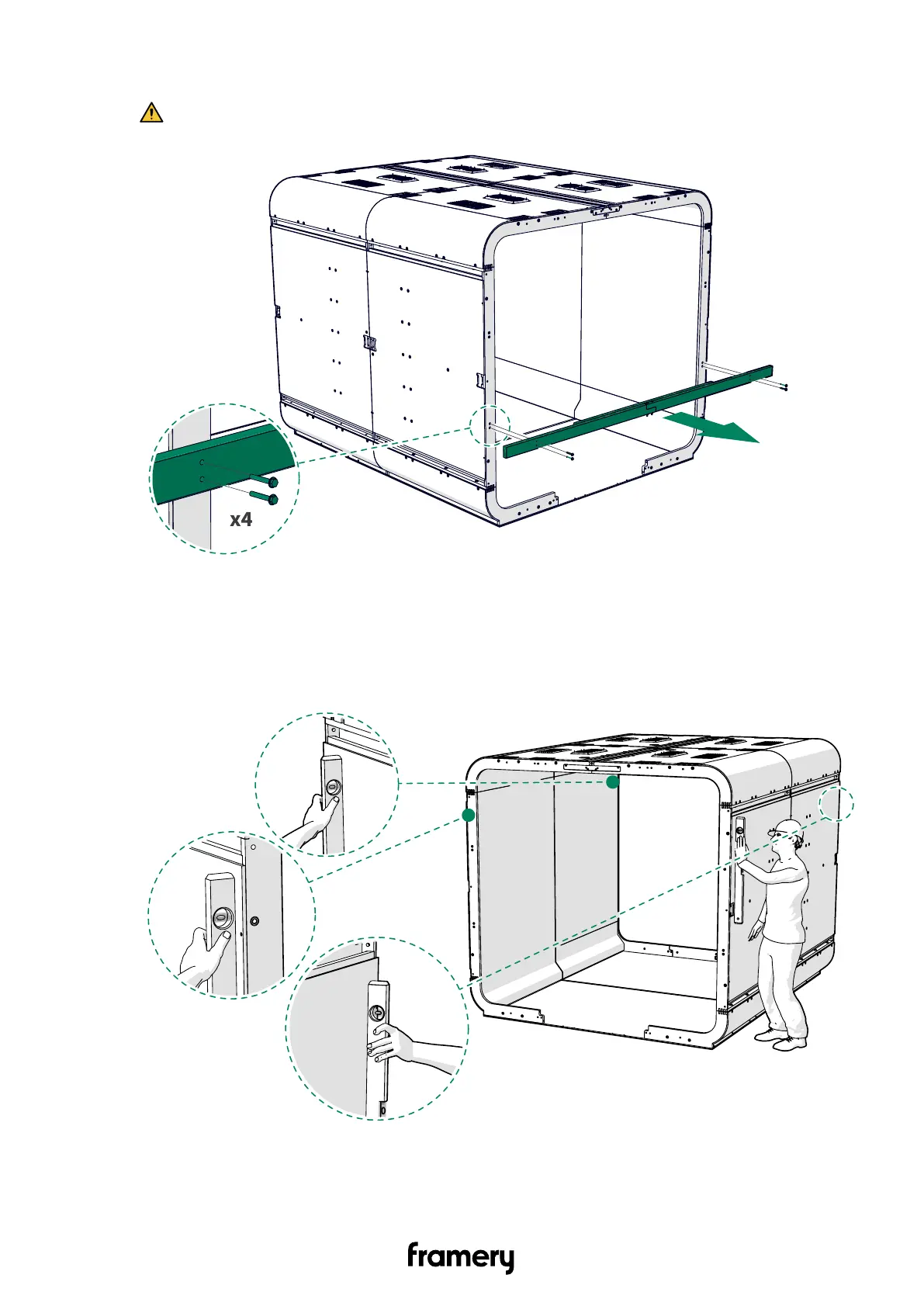 x4

framery