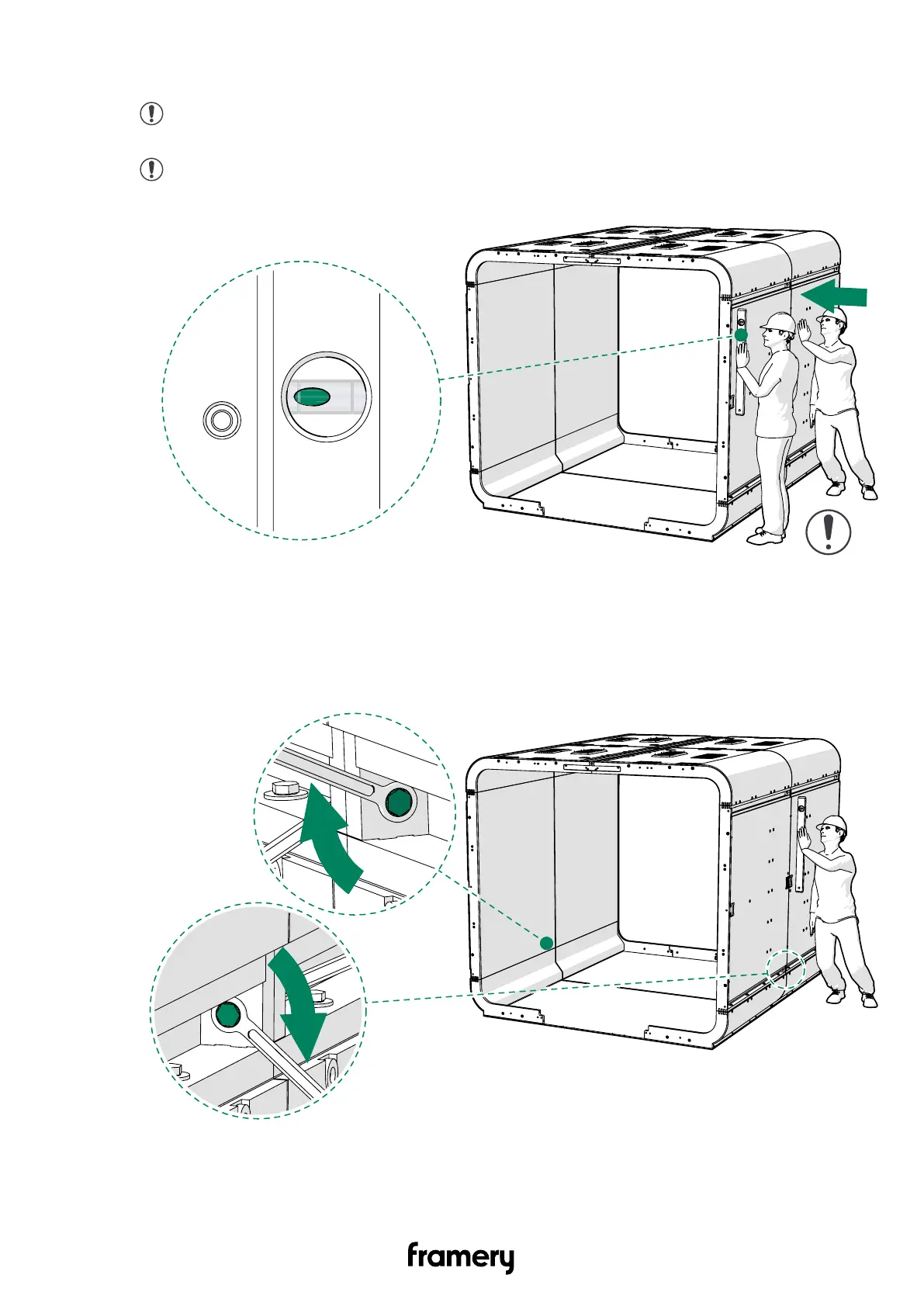 framery