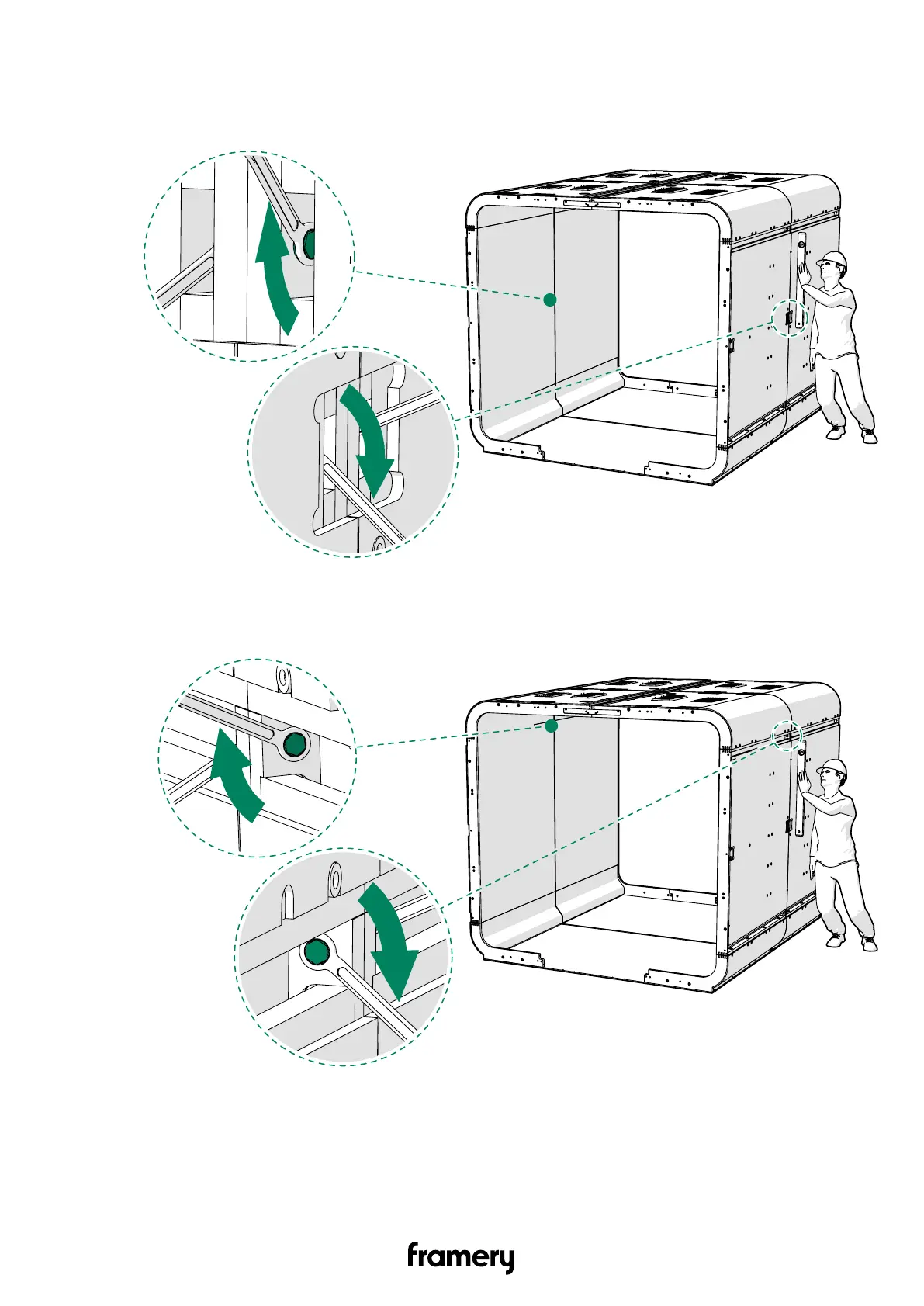 framery