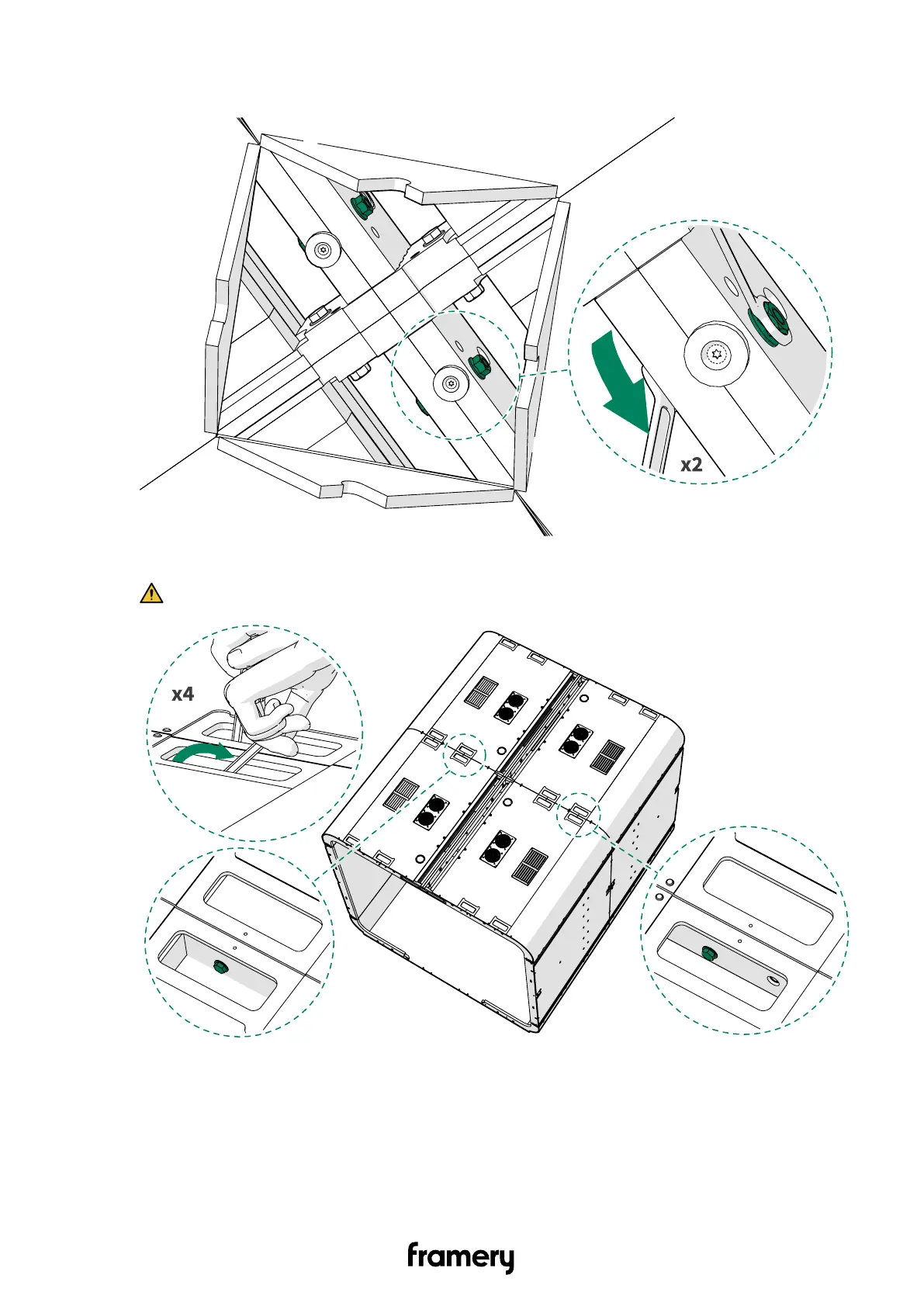 x2

x4

framery