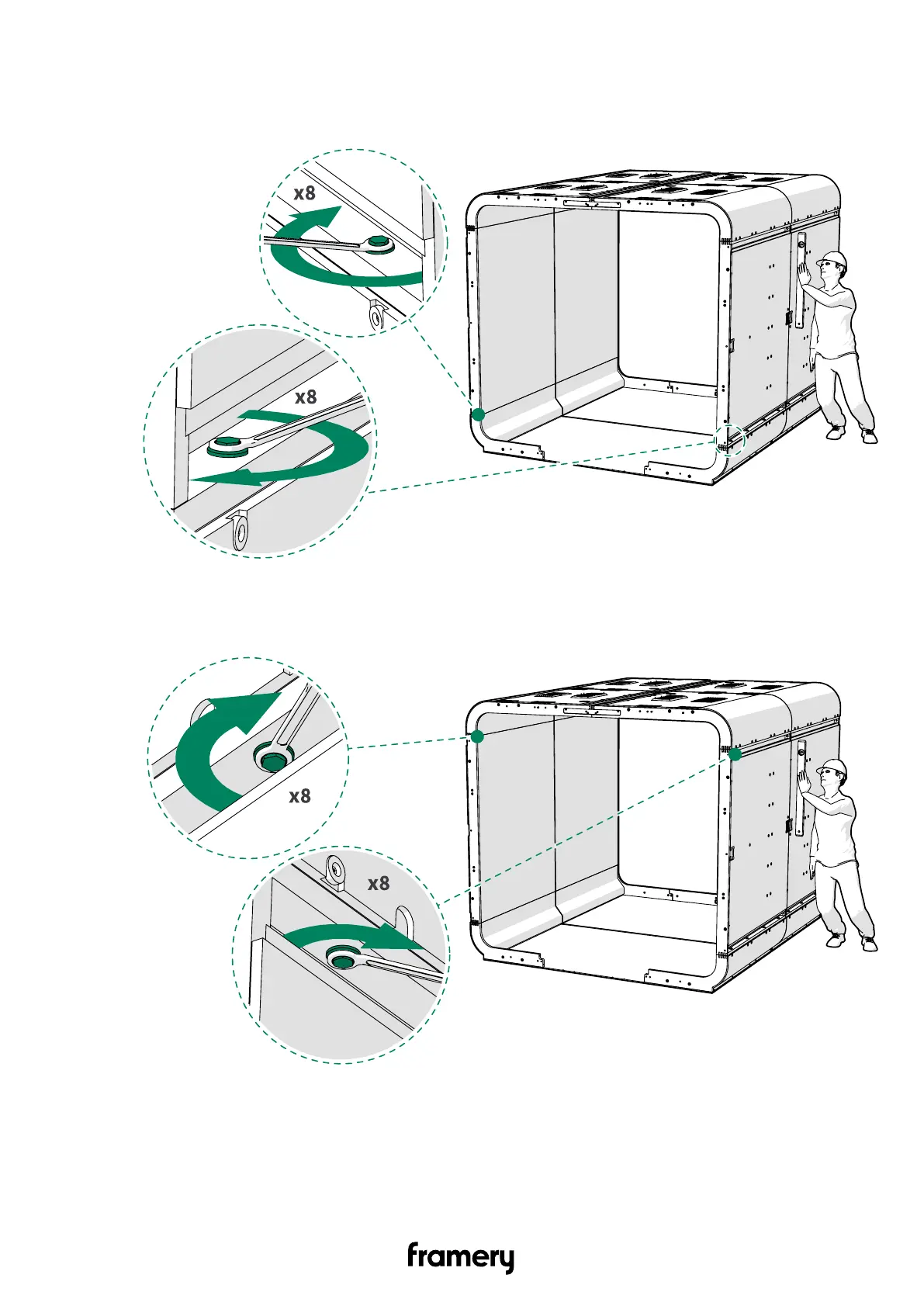 x8

x8

x8

x8

framery