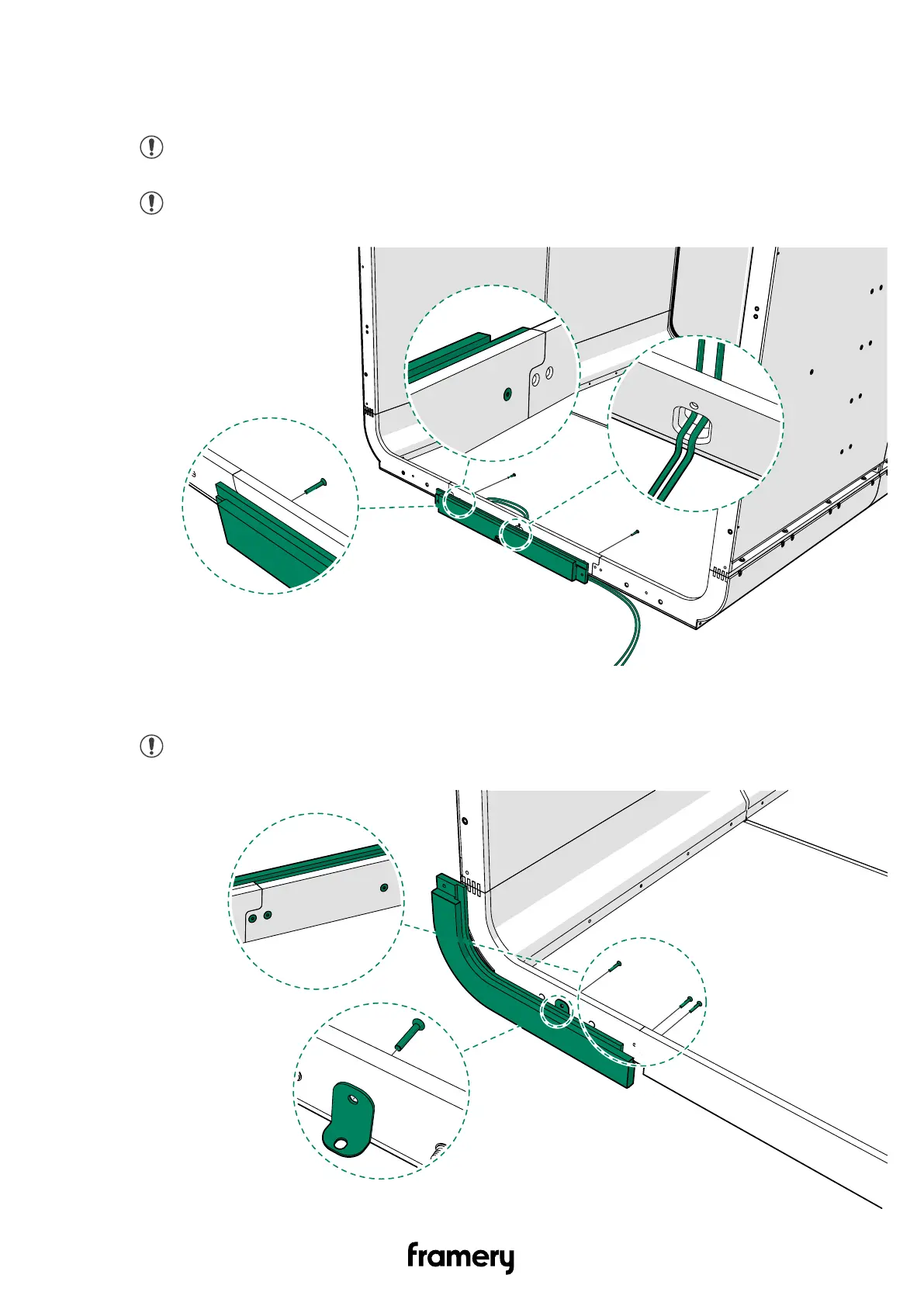 framery