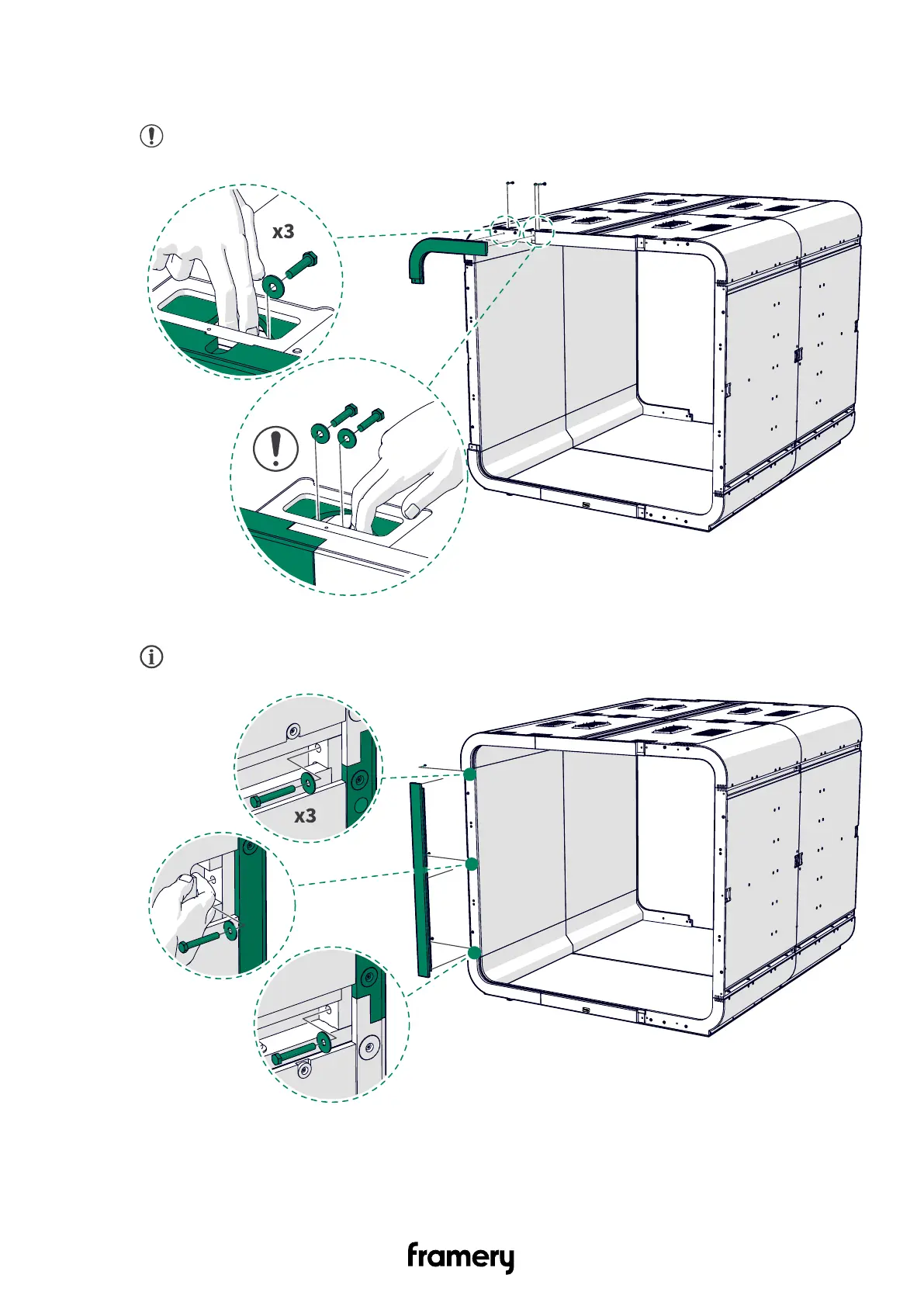 x3

x3

framery