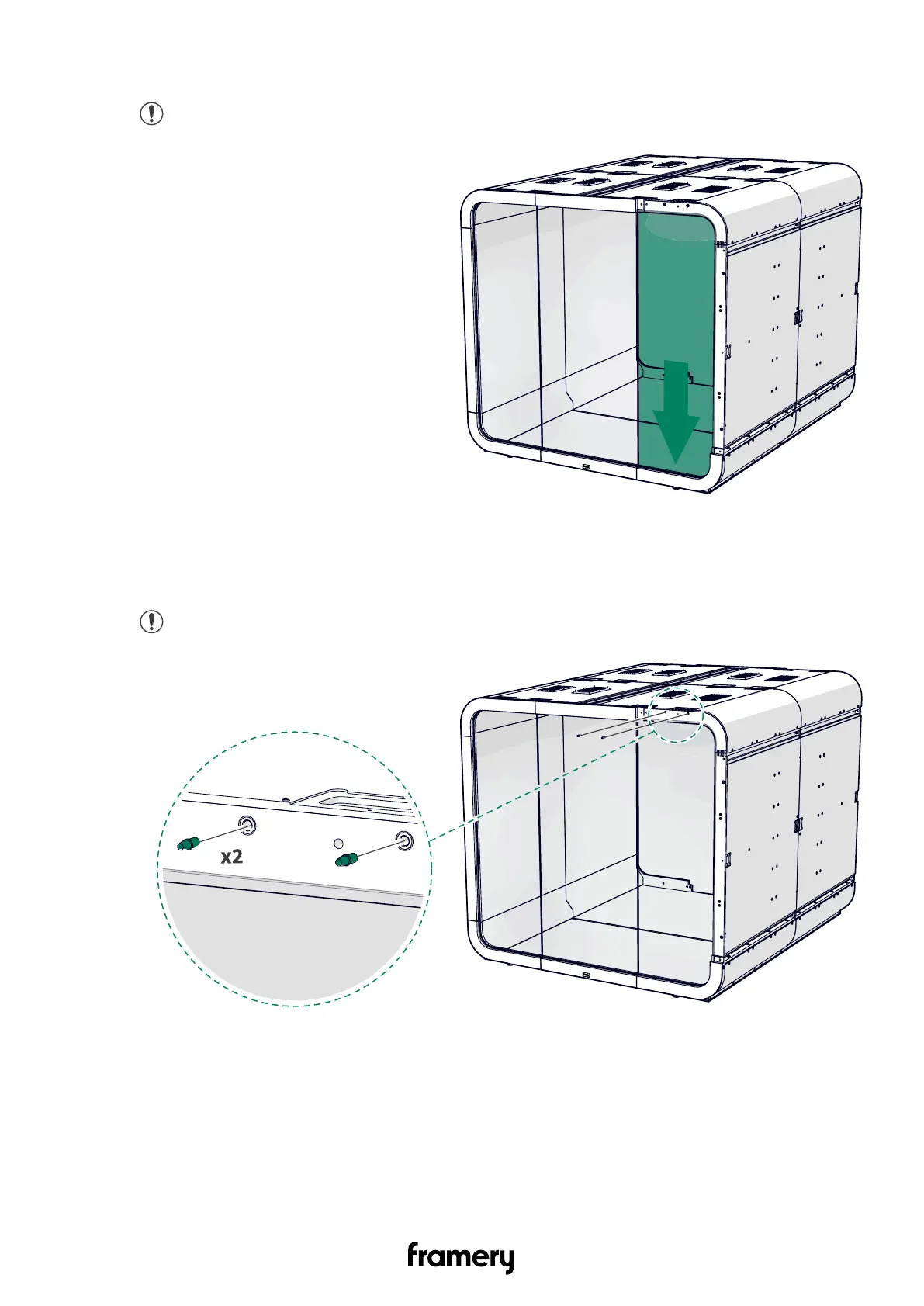 x2

framery