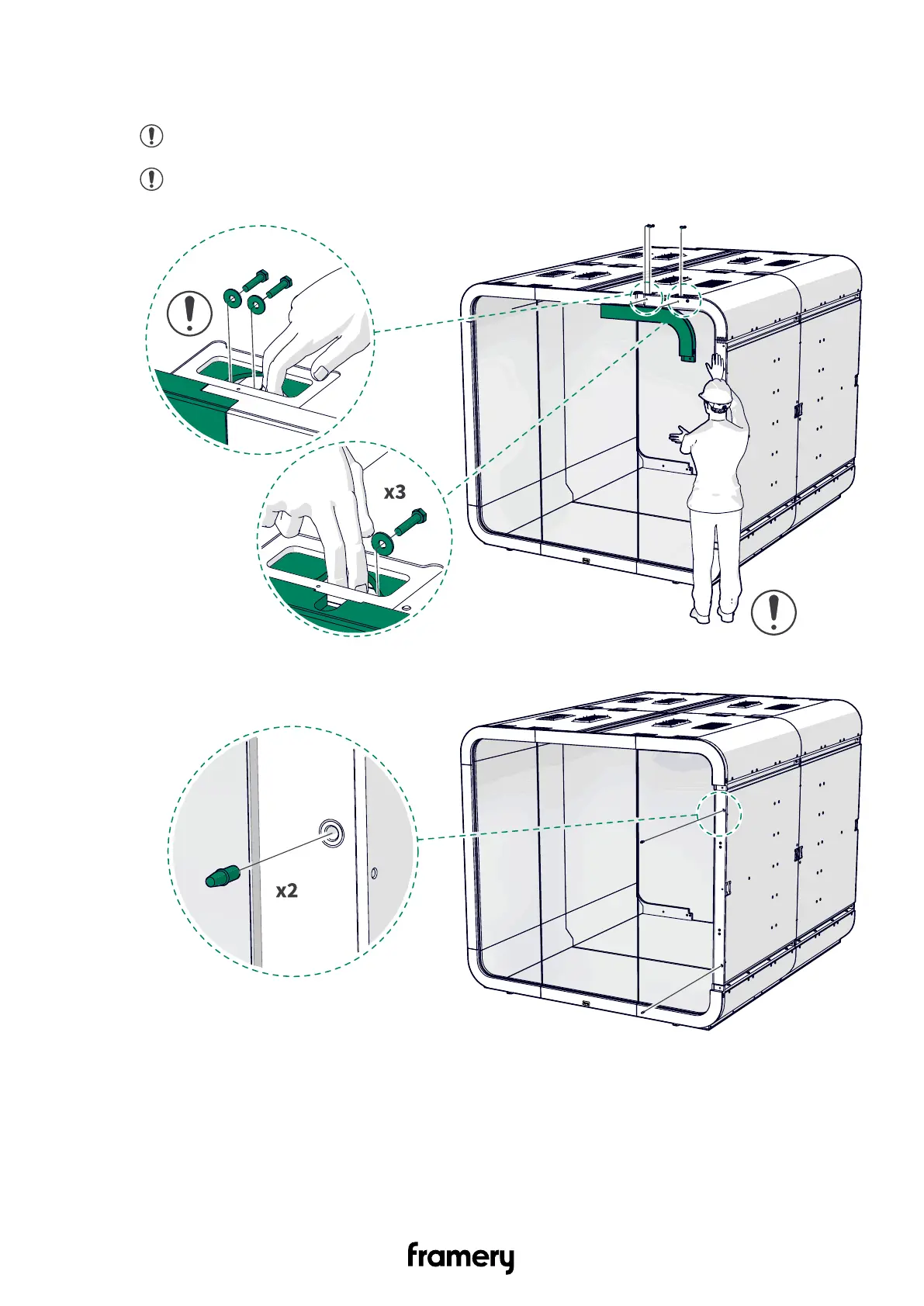 x3

x2

framery