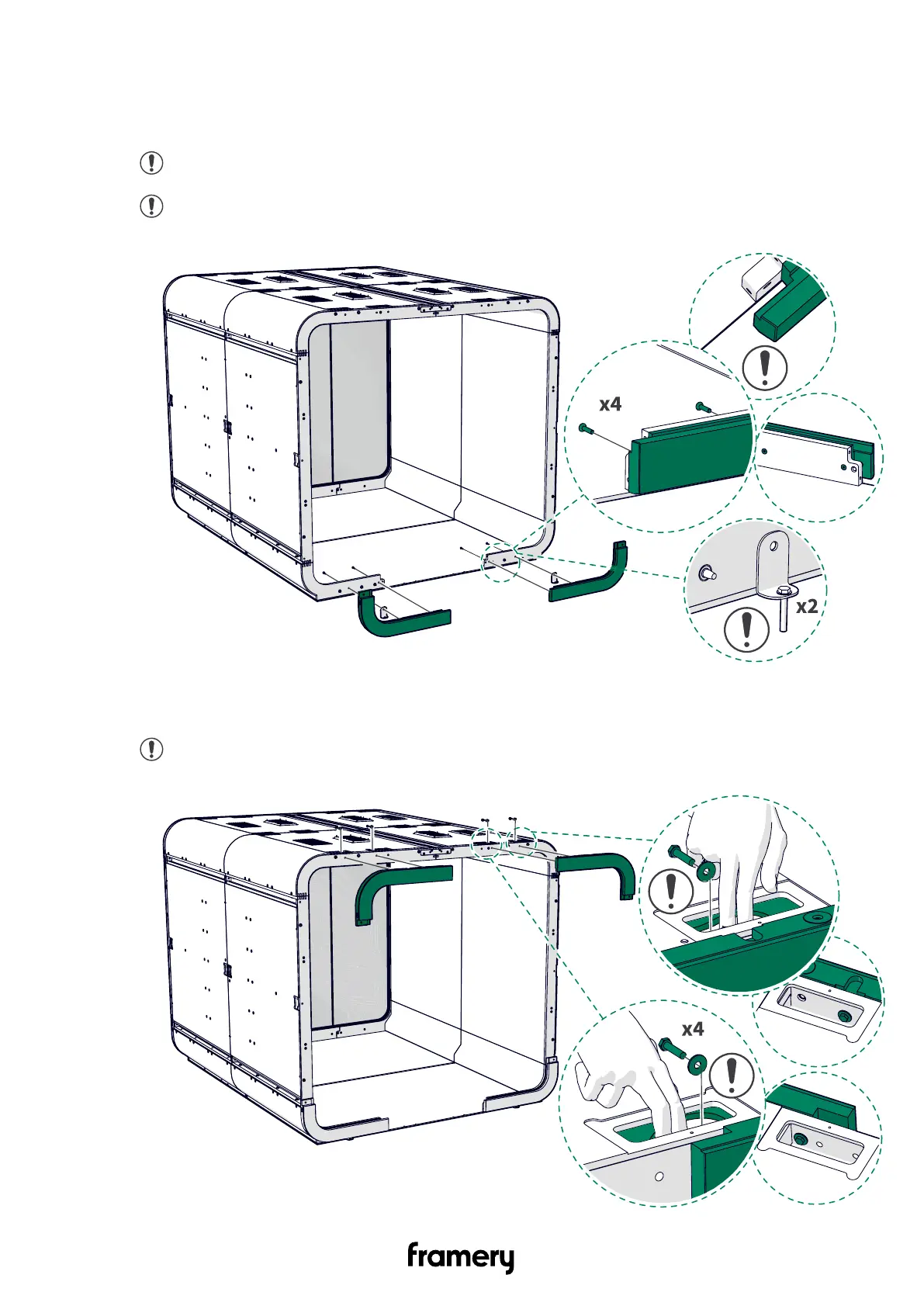 x4

x2

x4

framery