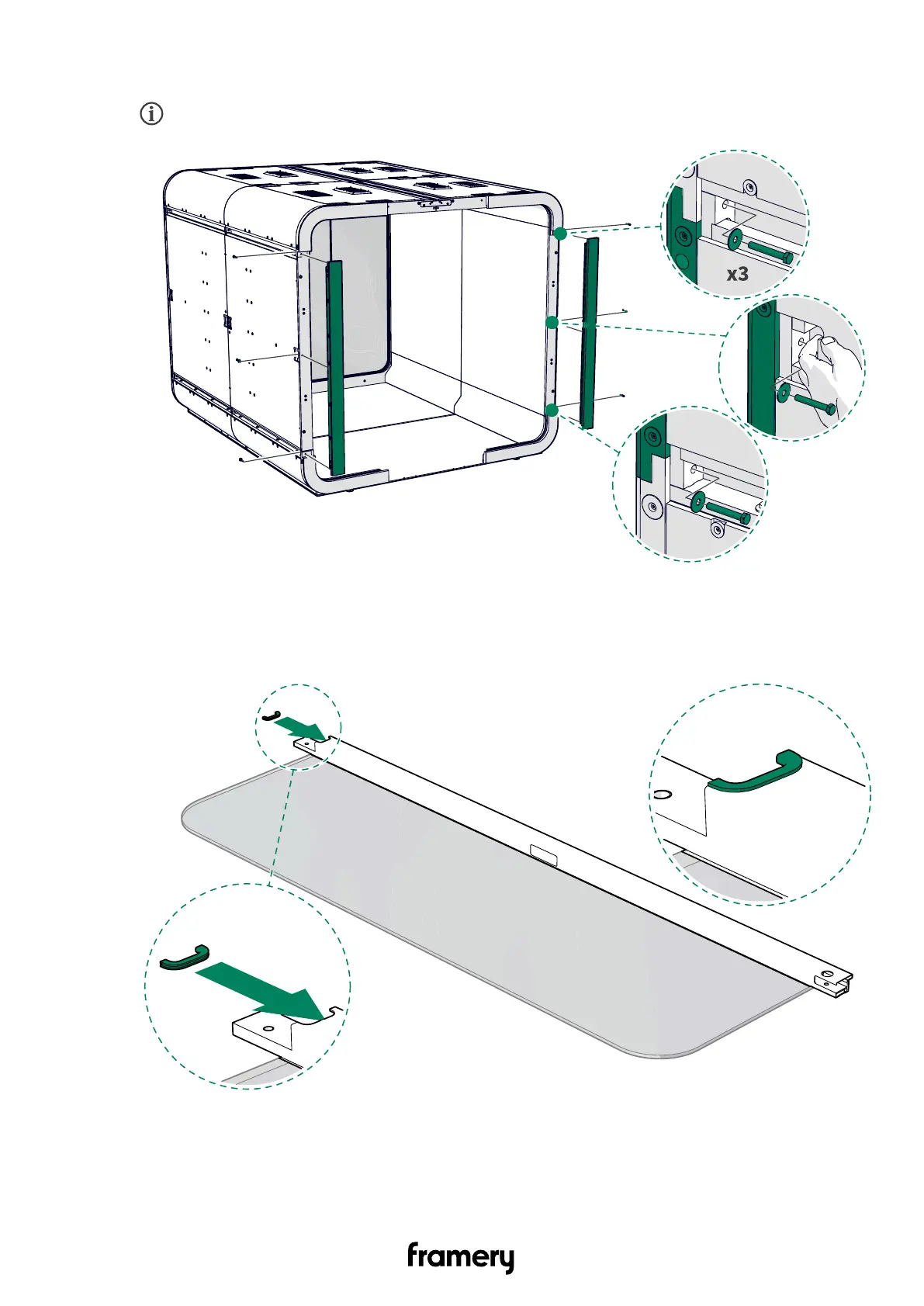 x3

framery