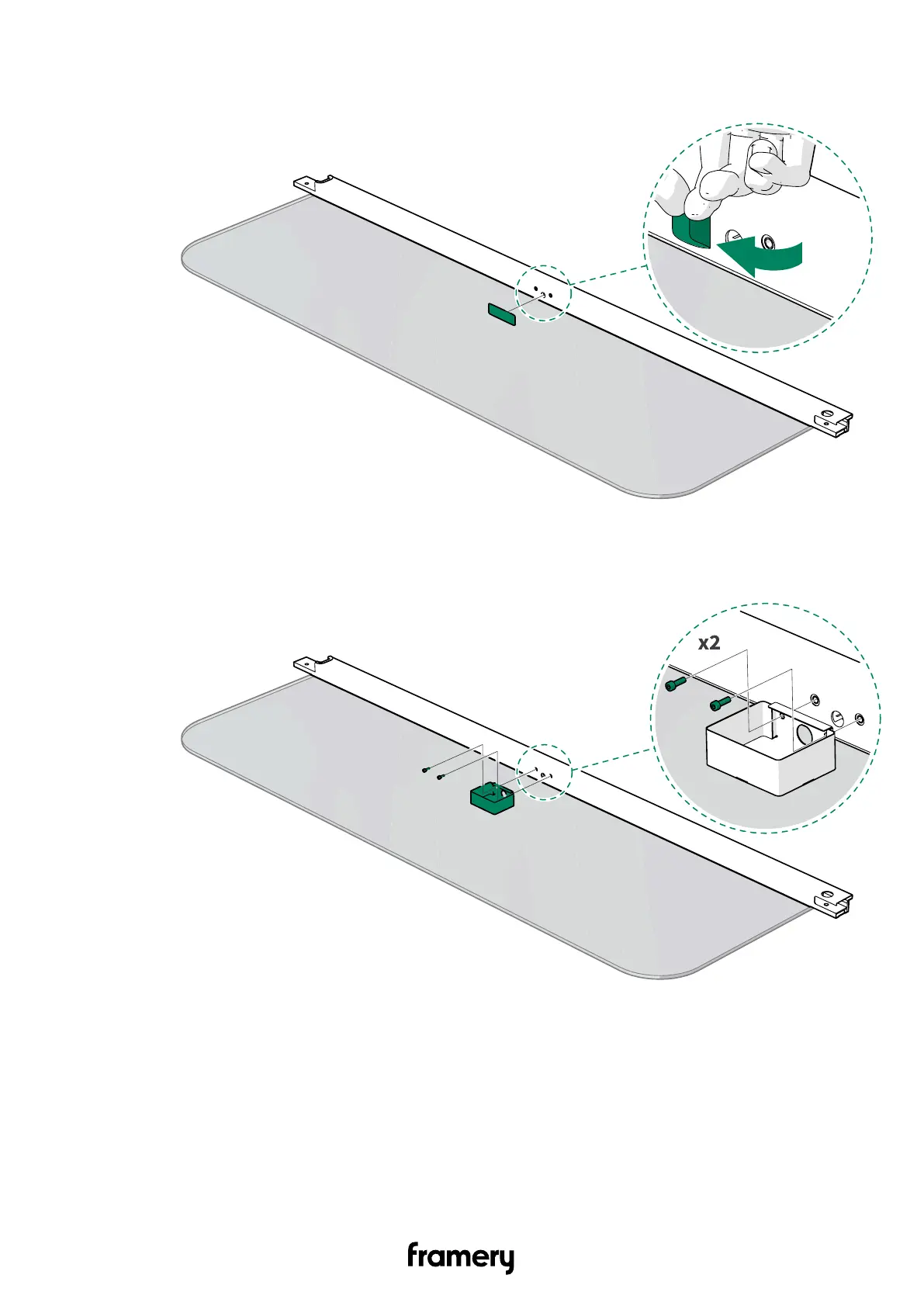 x2

framery