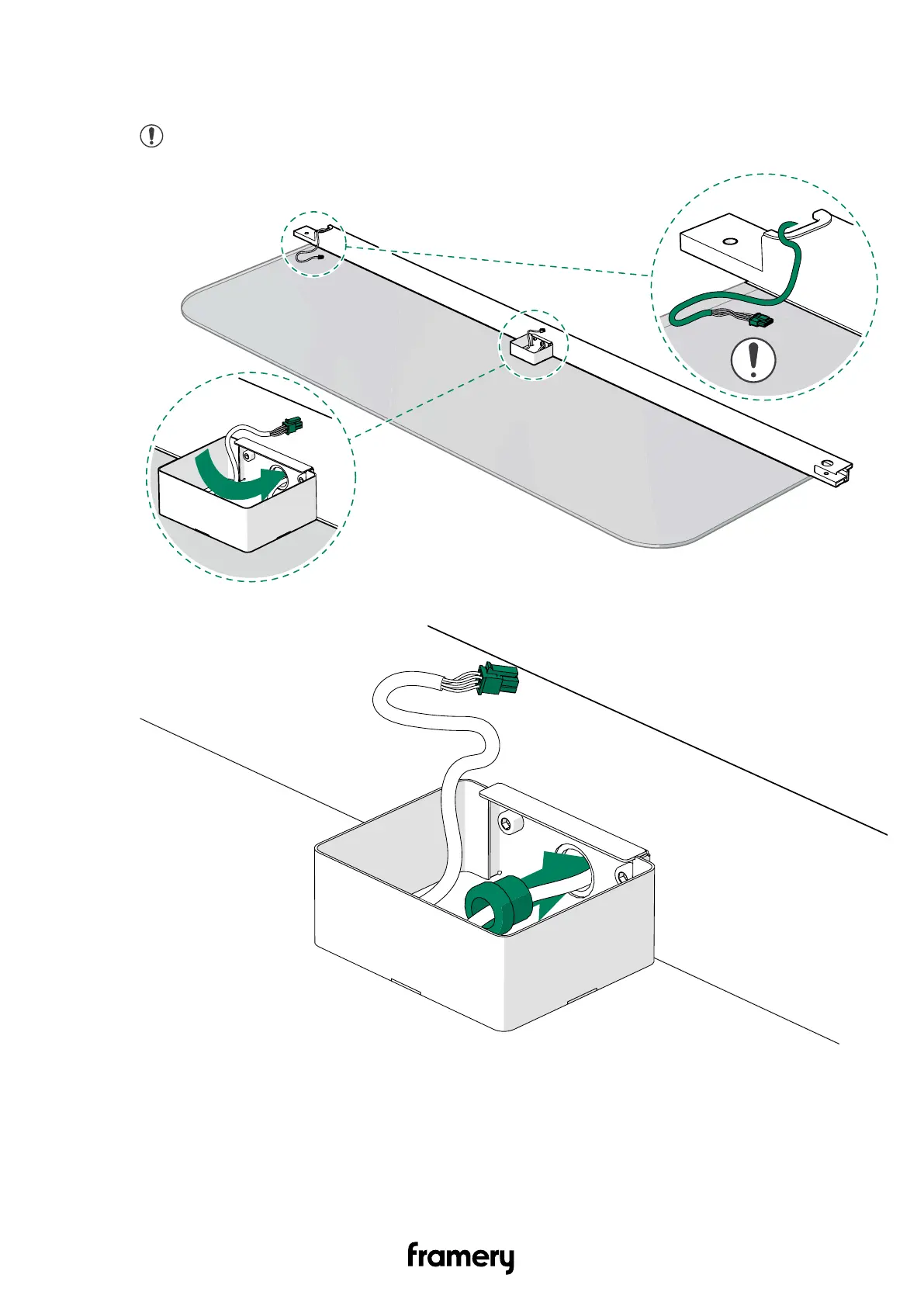 framery