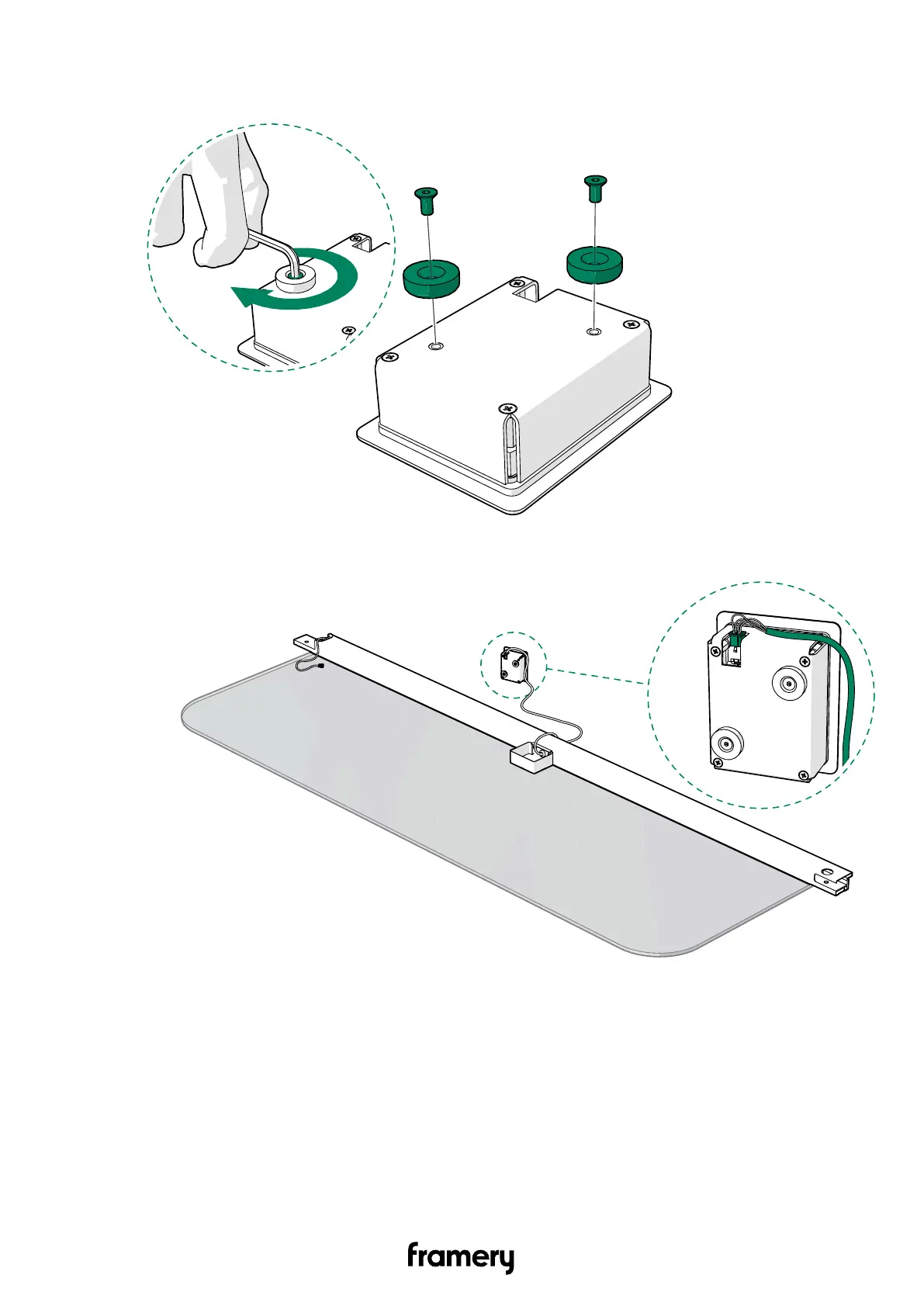 framery