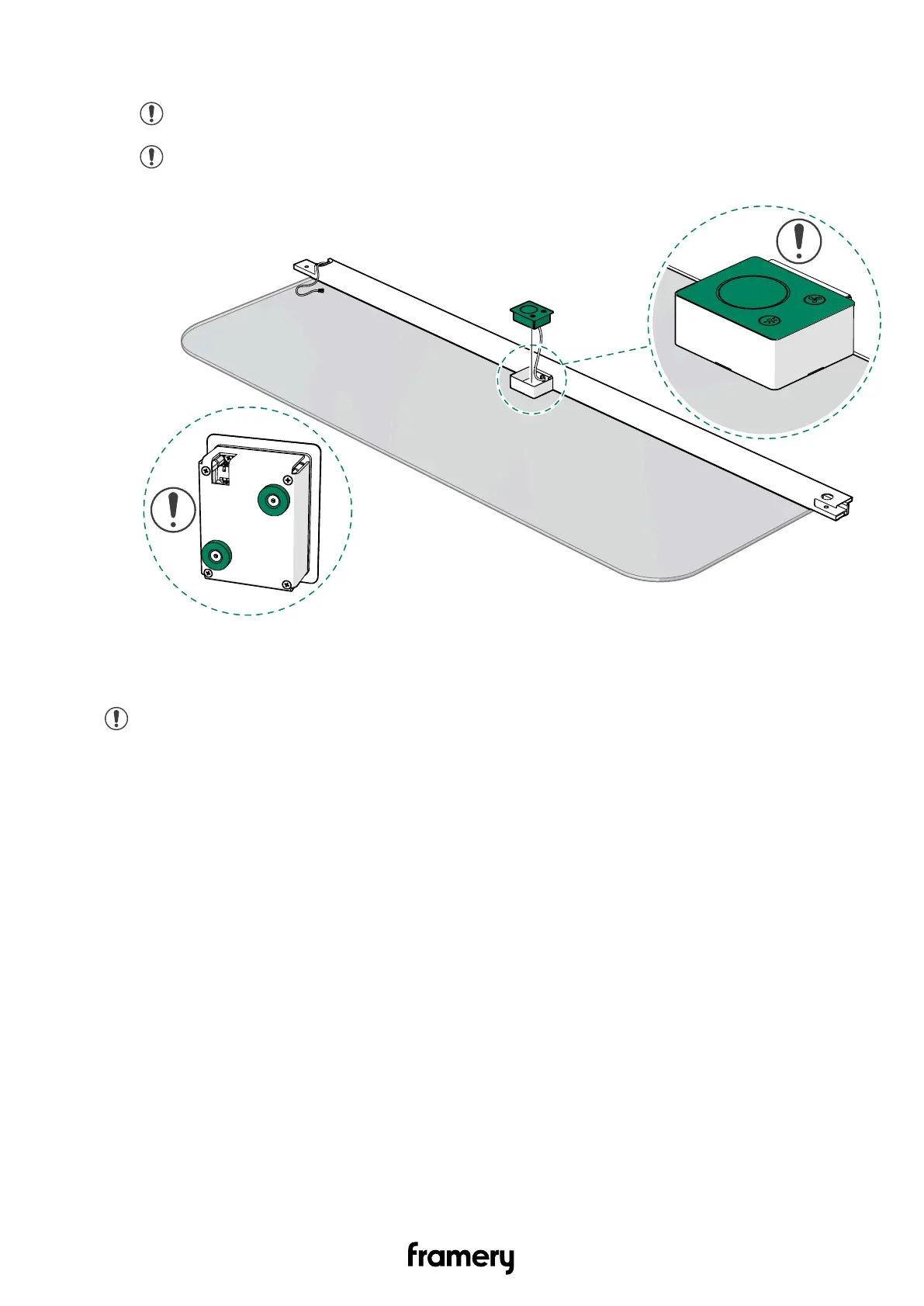 framery