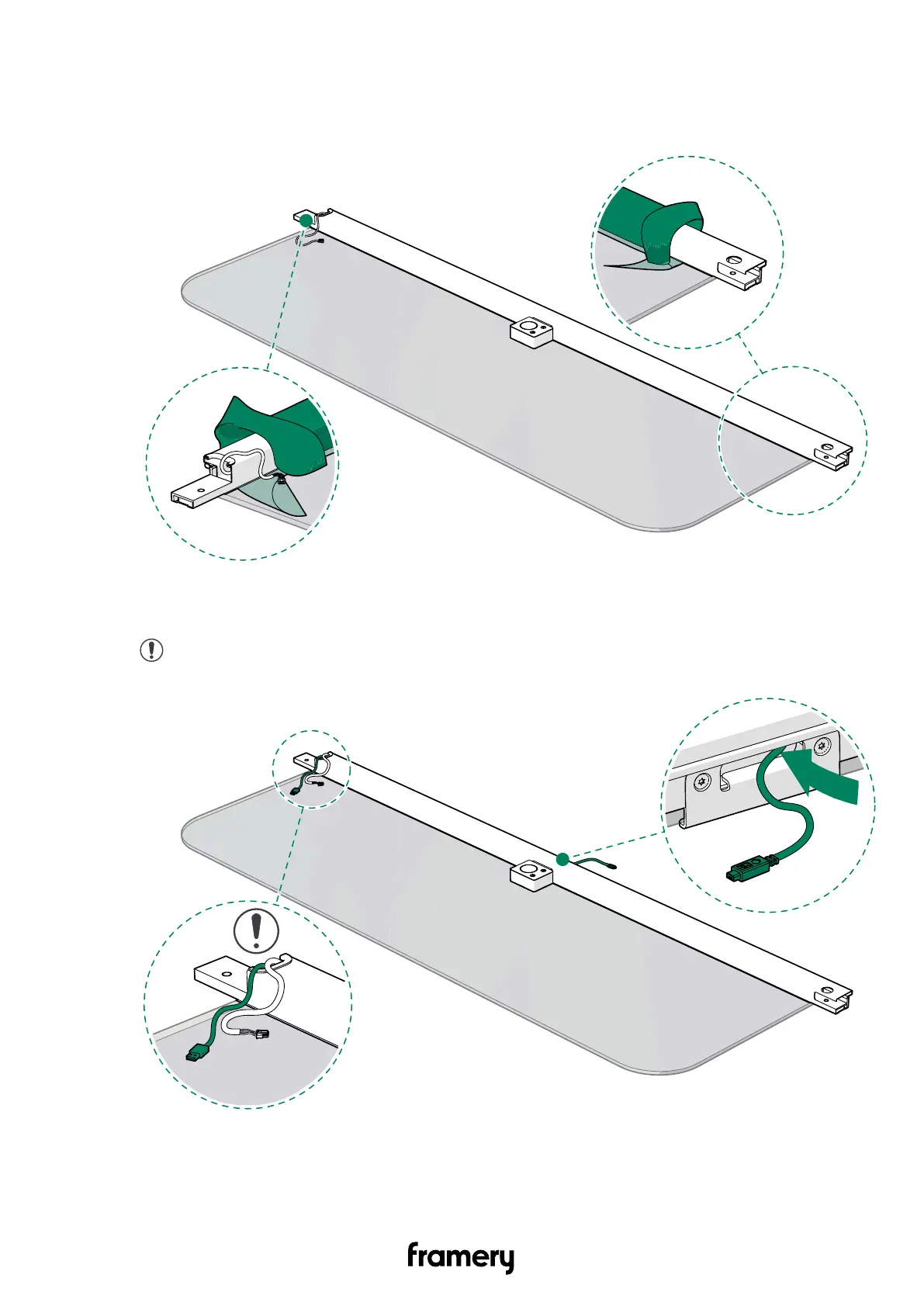 framery