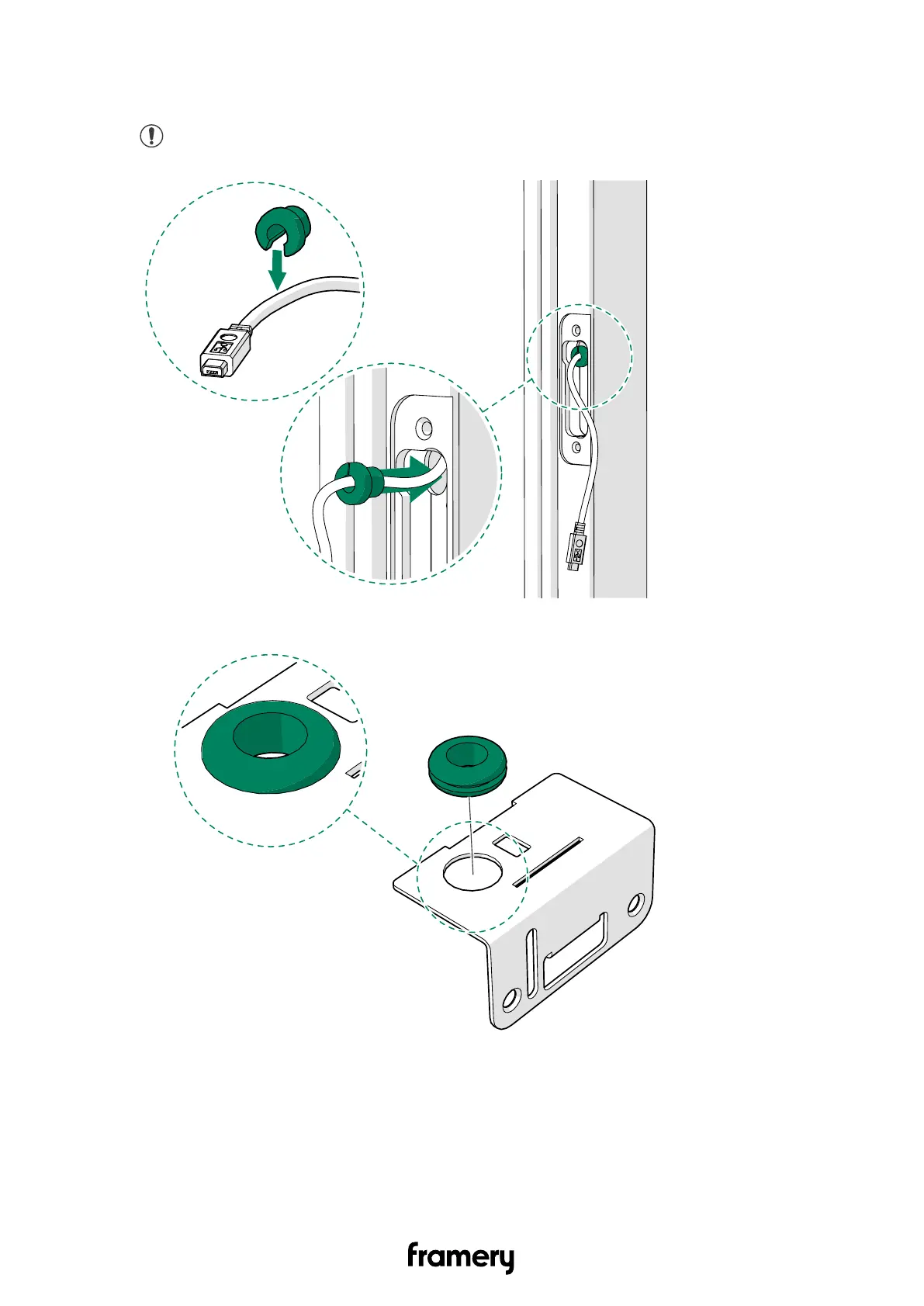 framery