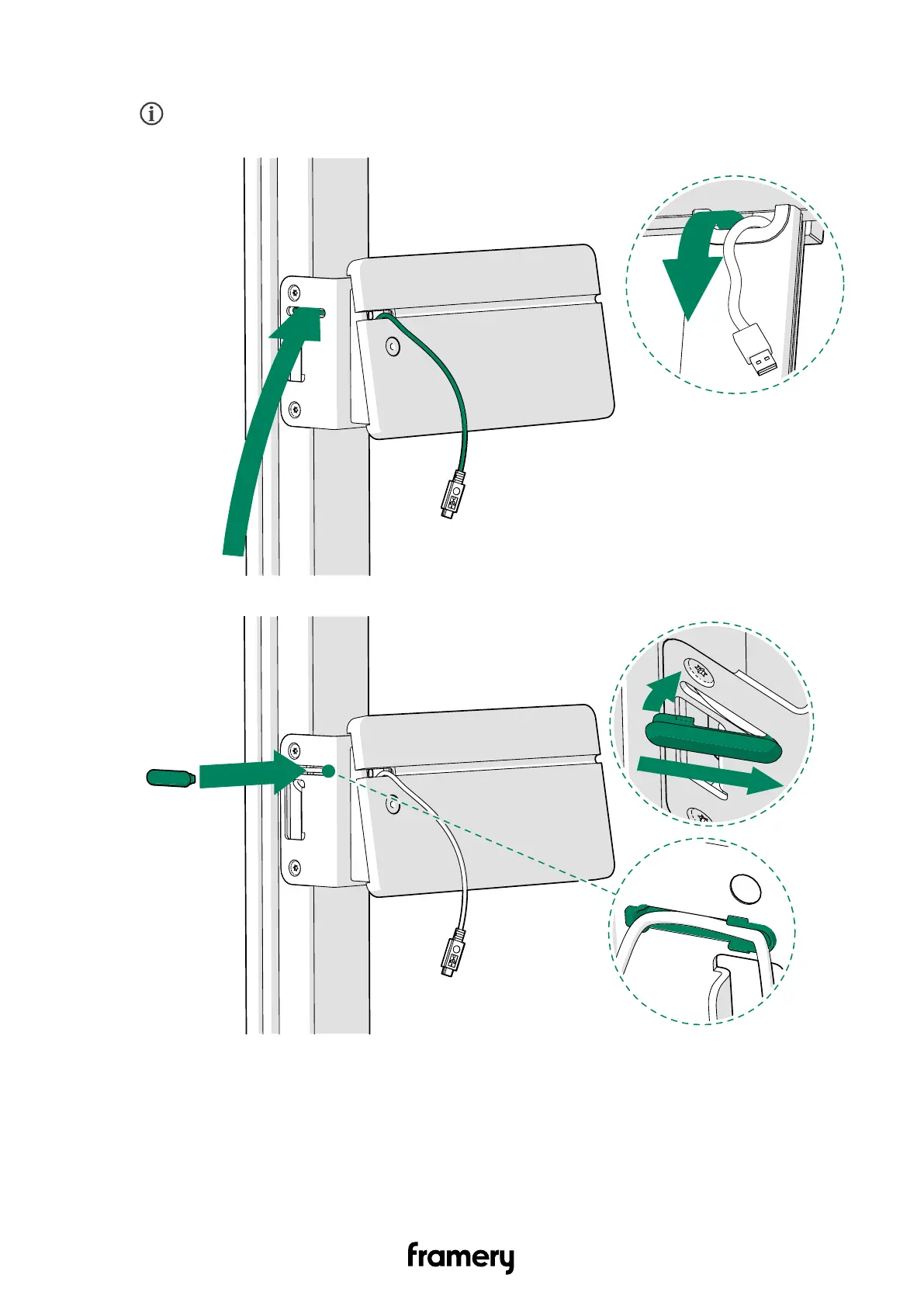 framery