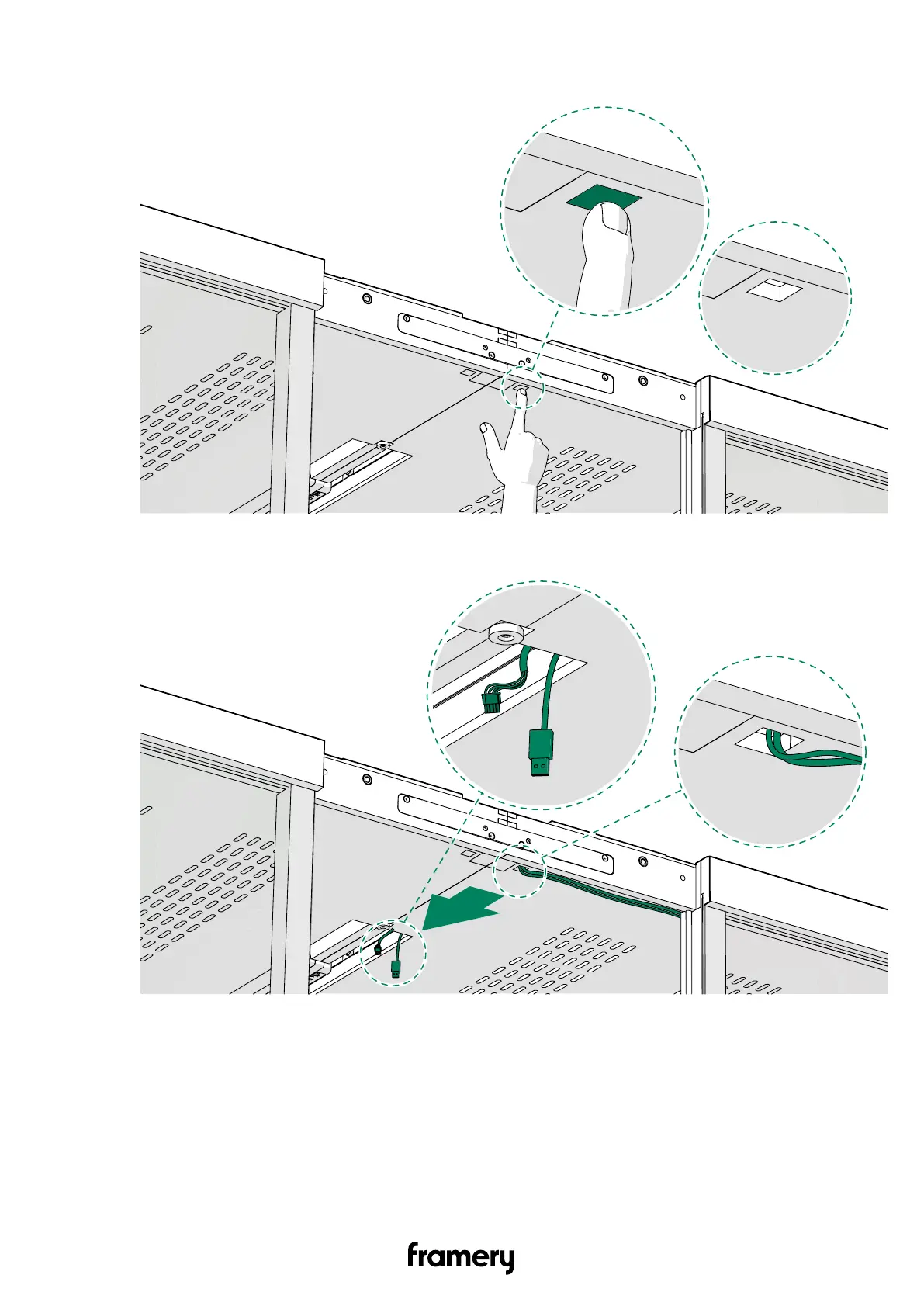 framery