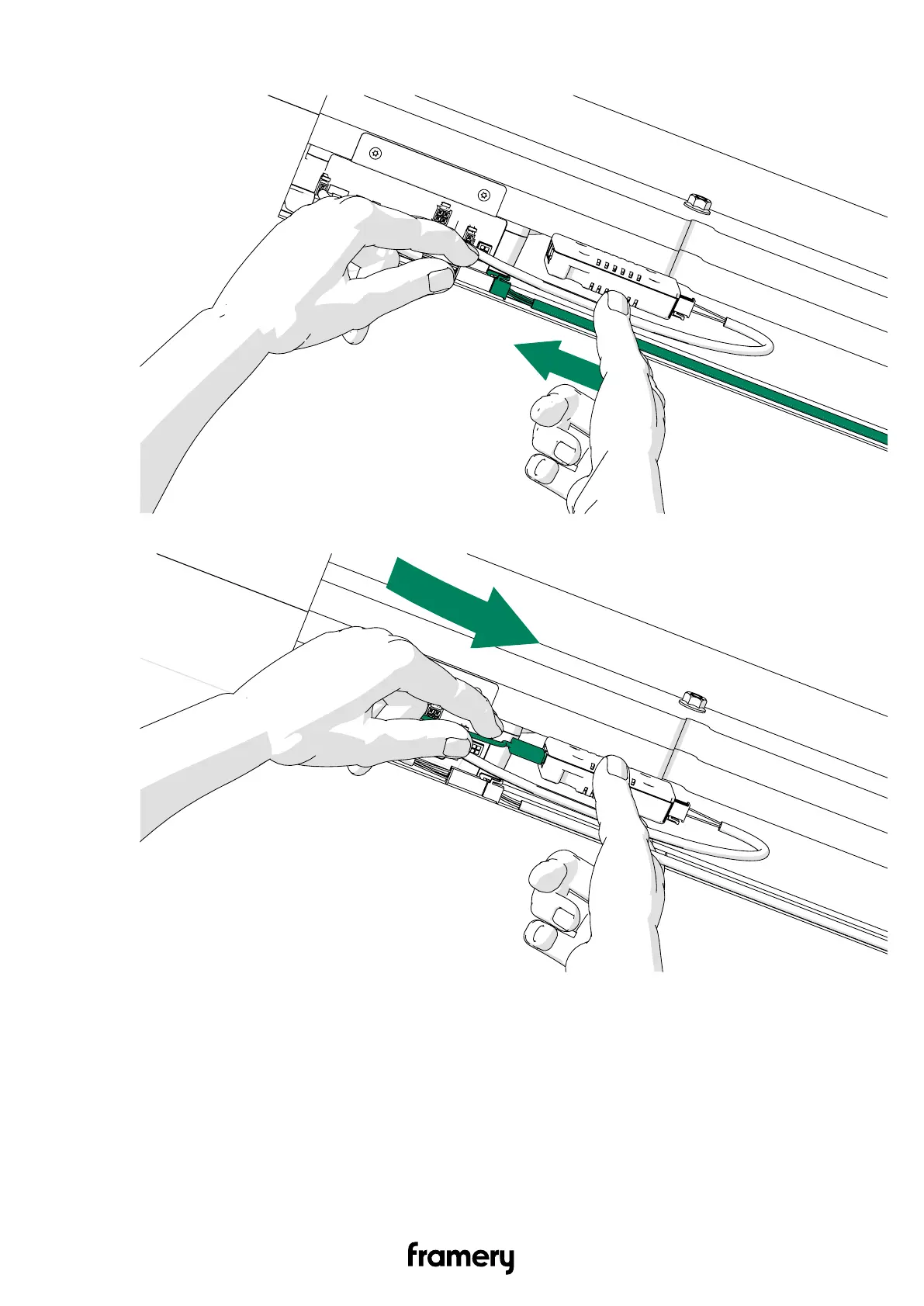 framery