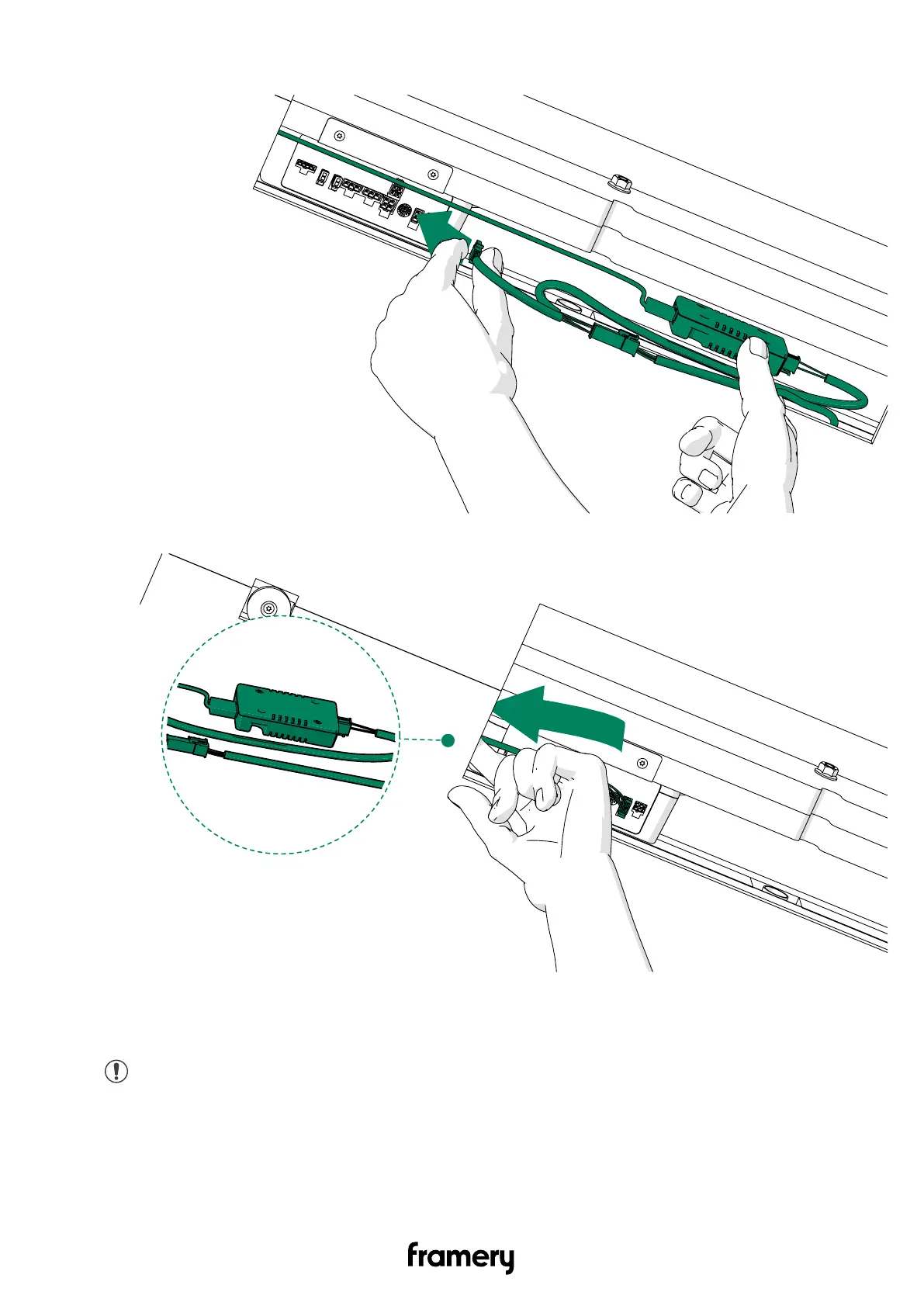 framery