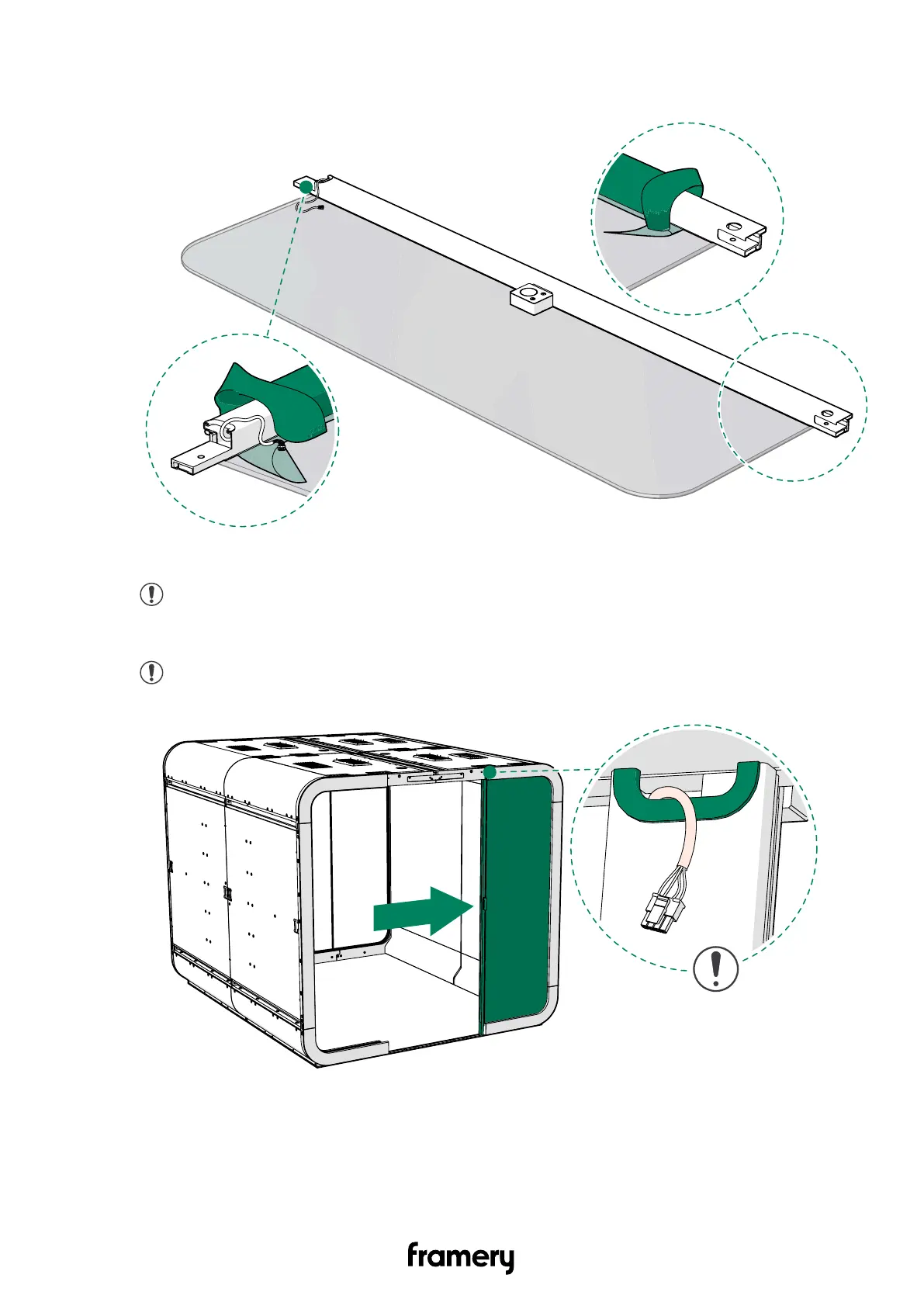 framery