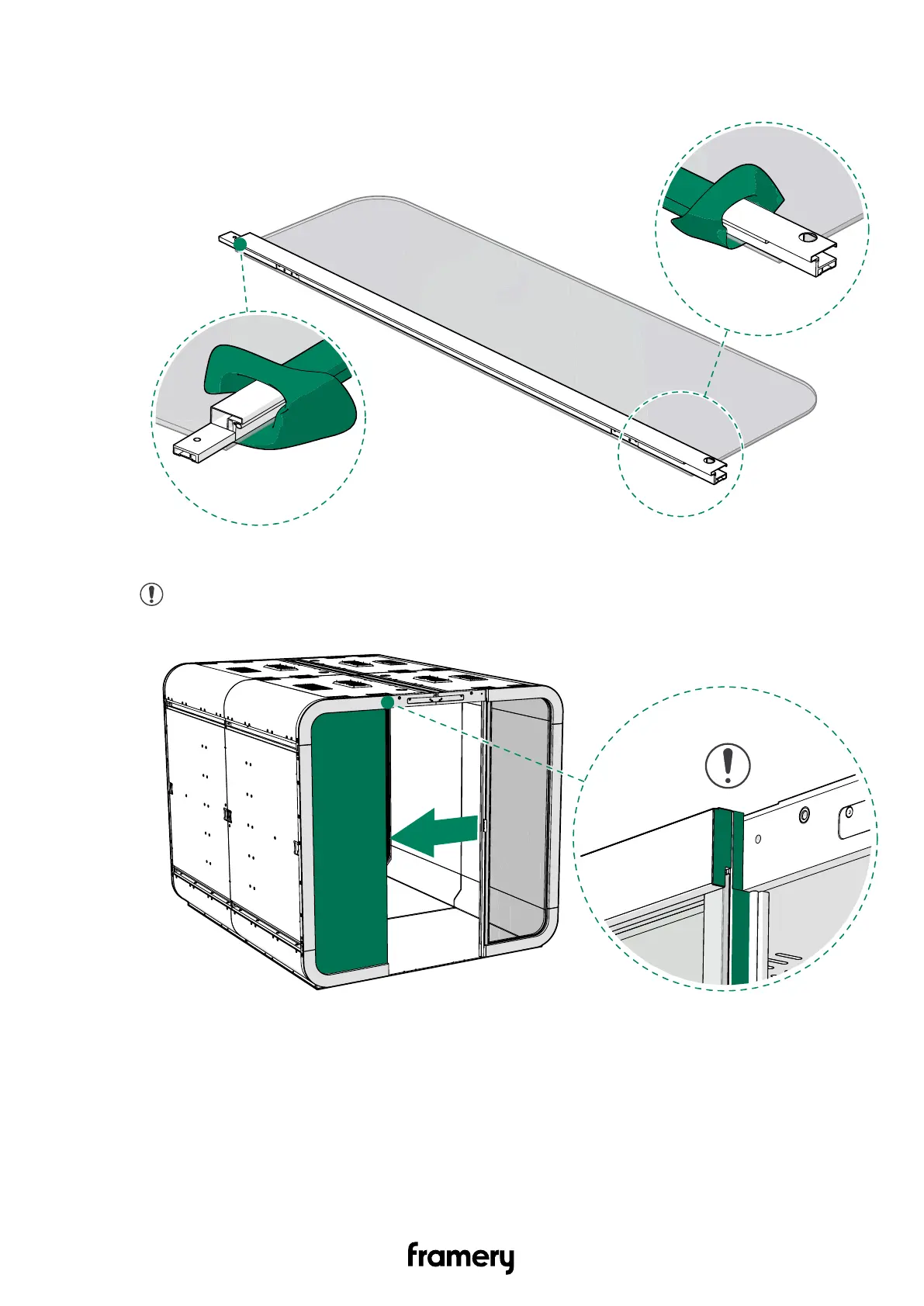 framery