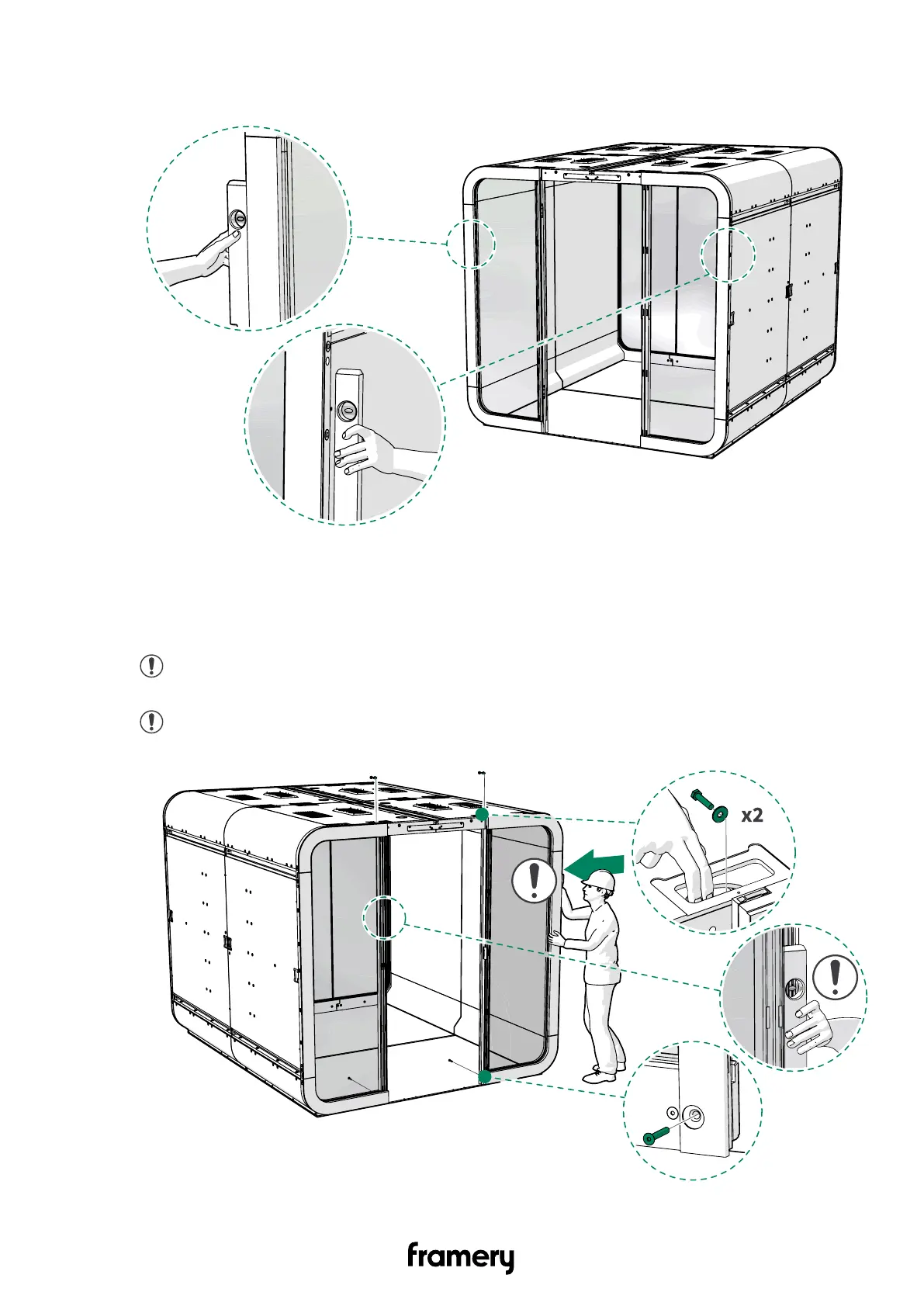 x2

framery