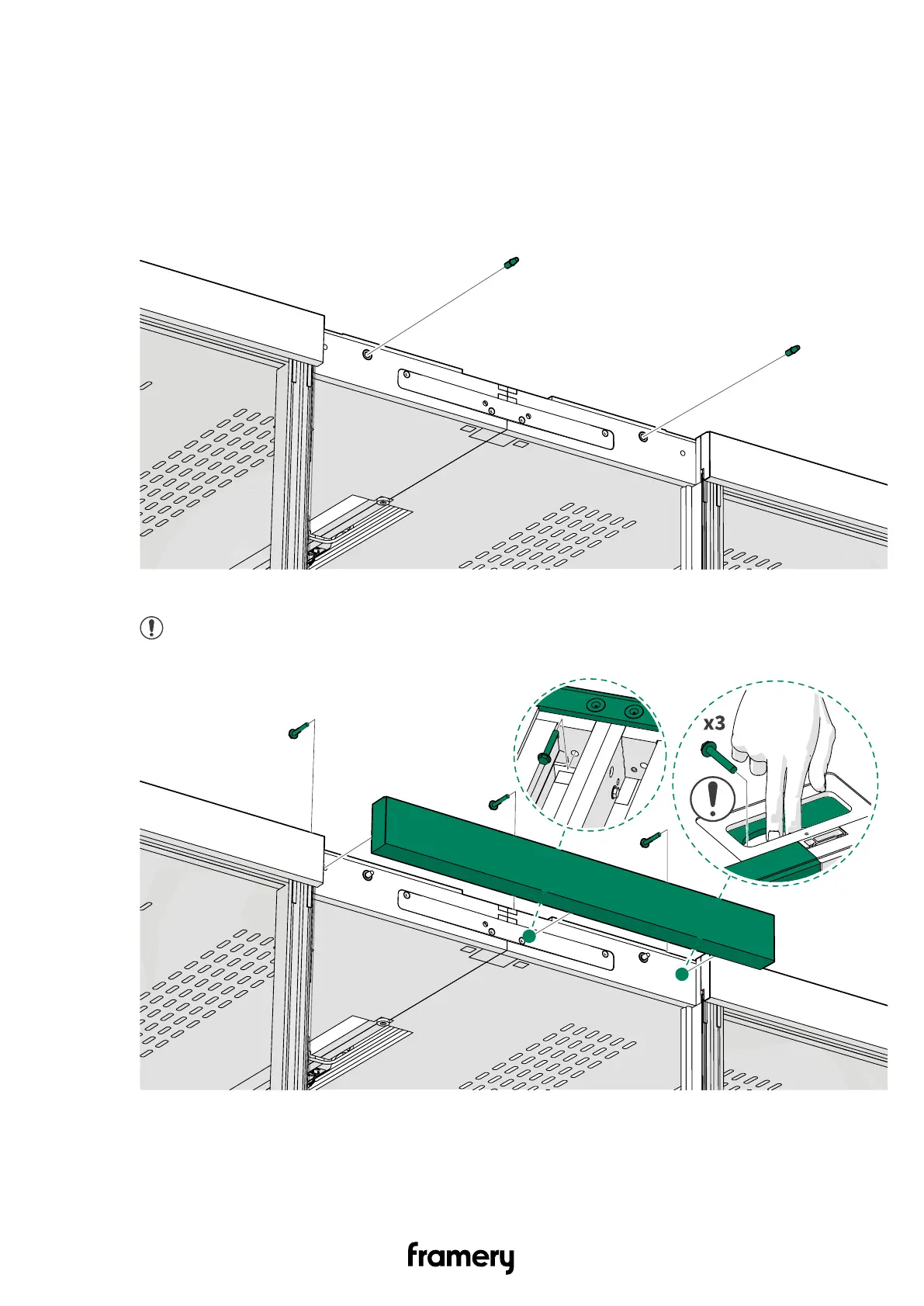 x3

framery