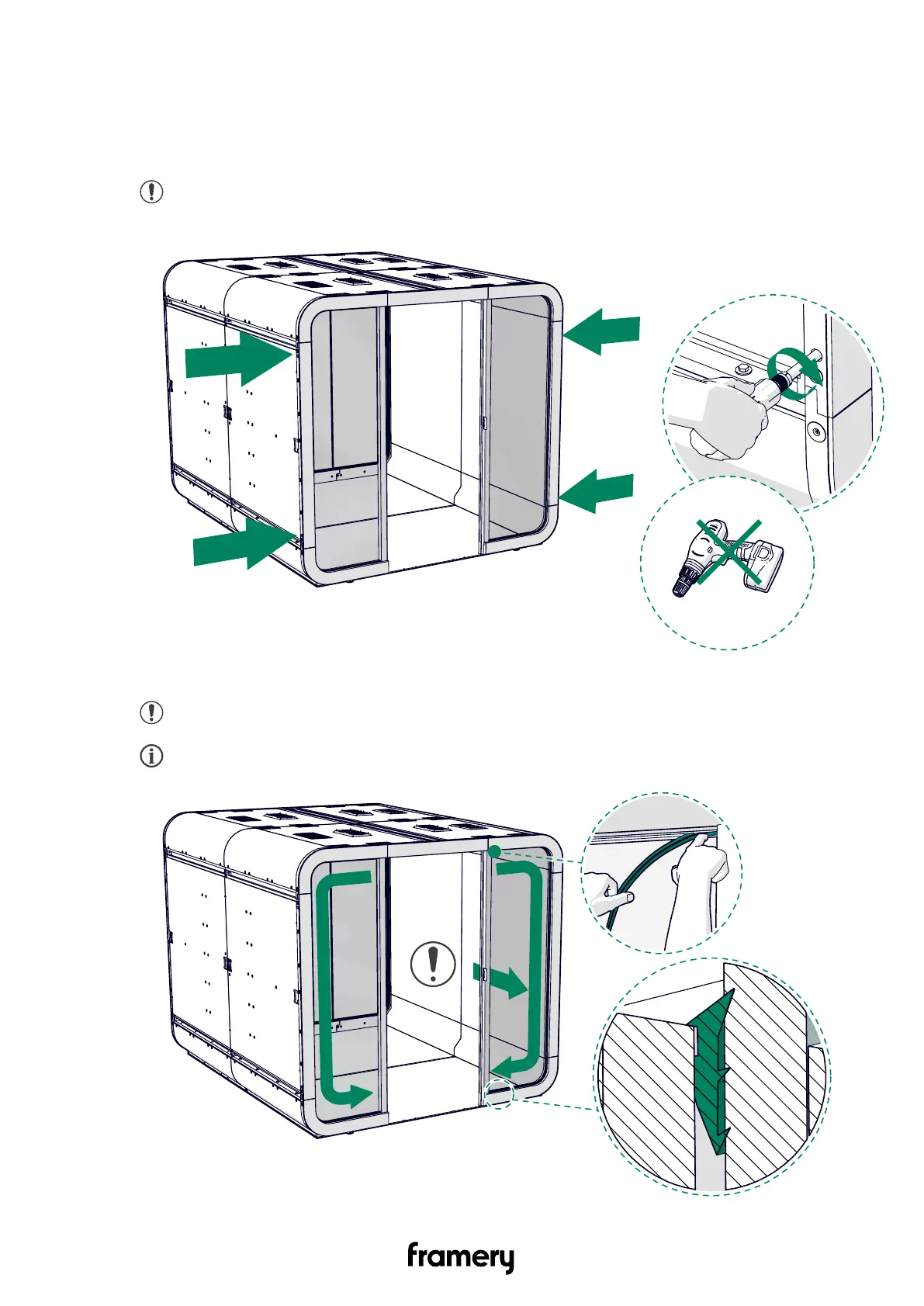 framery