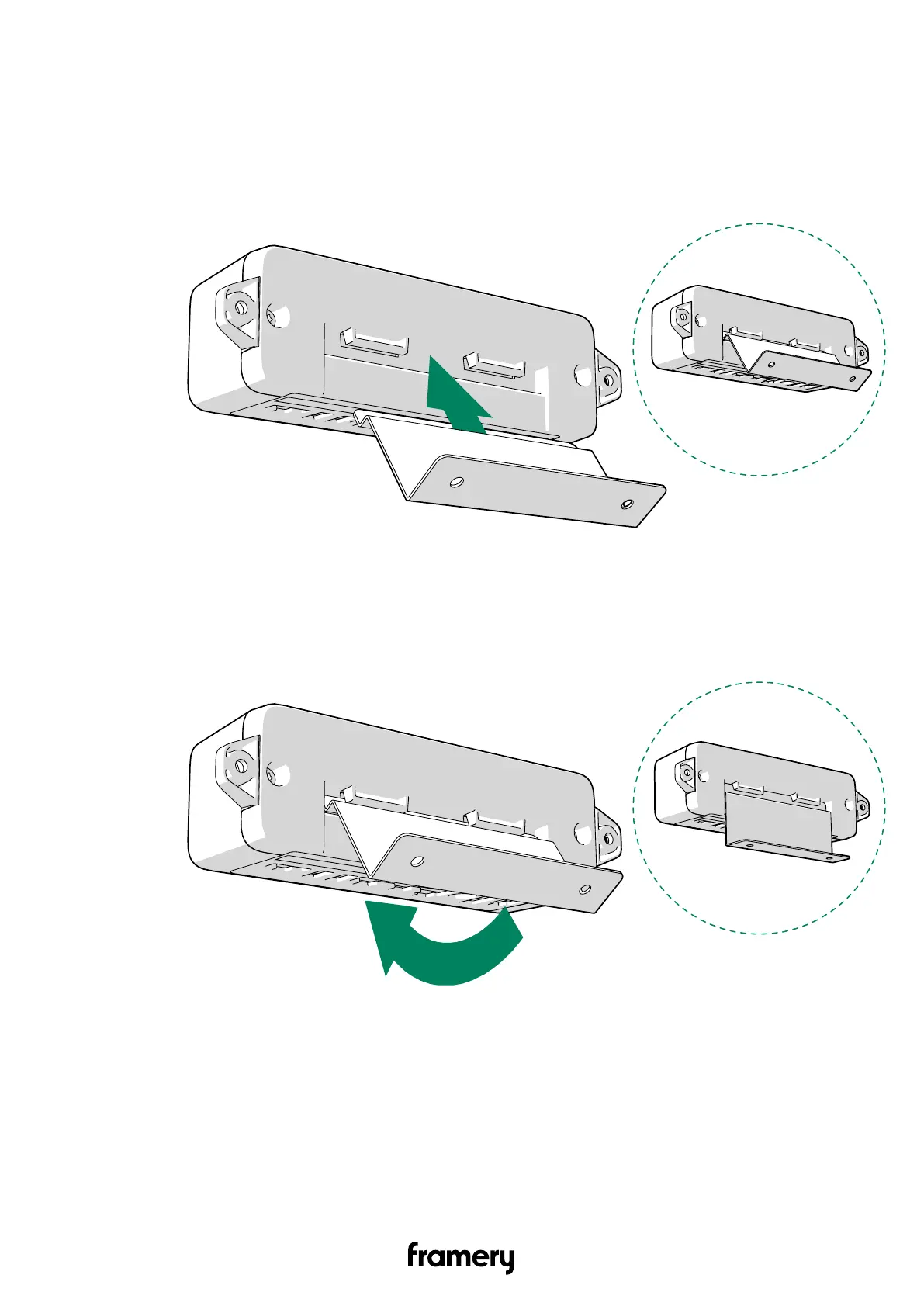 framery