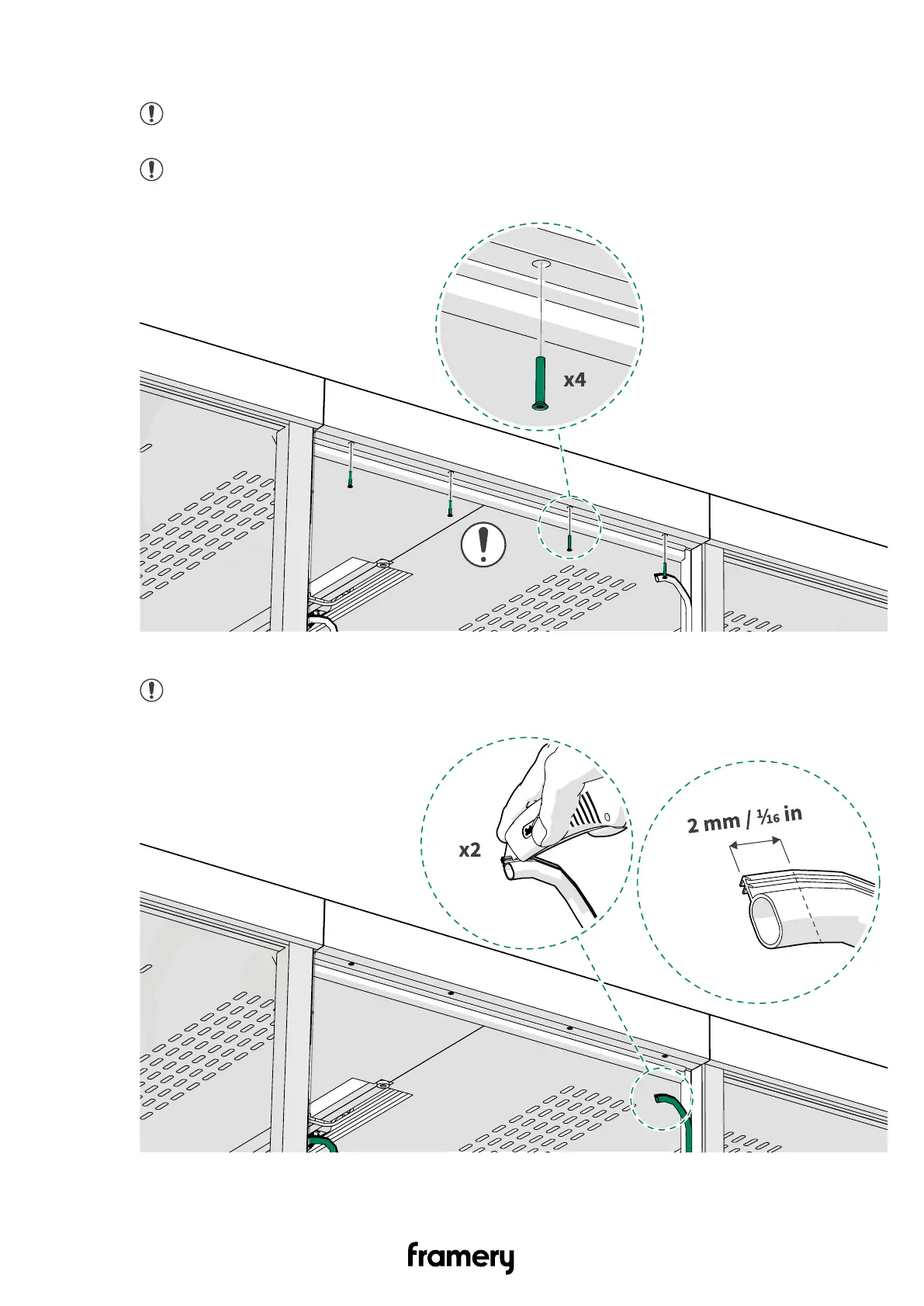 x4

x2

2 mm / $\frac{1}{16}$ in

framery