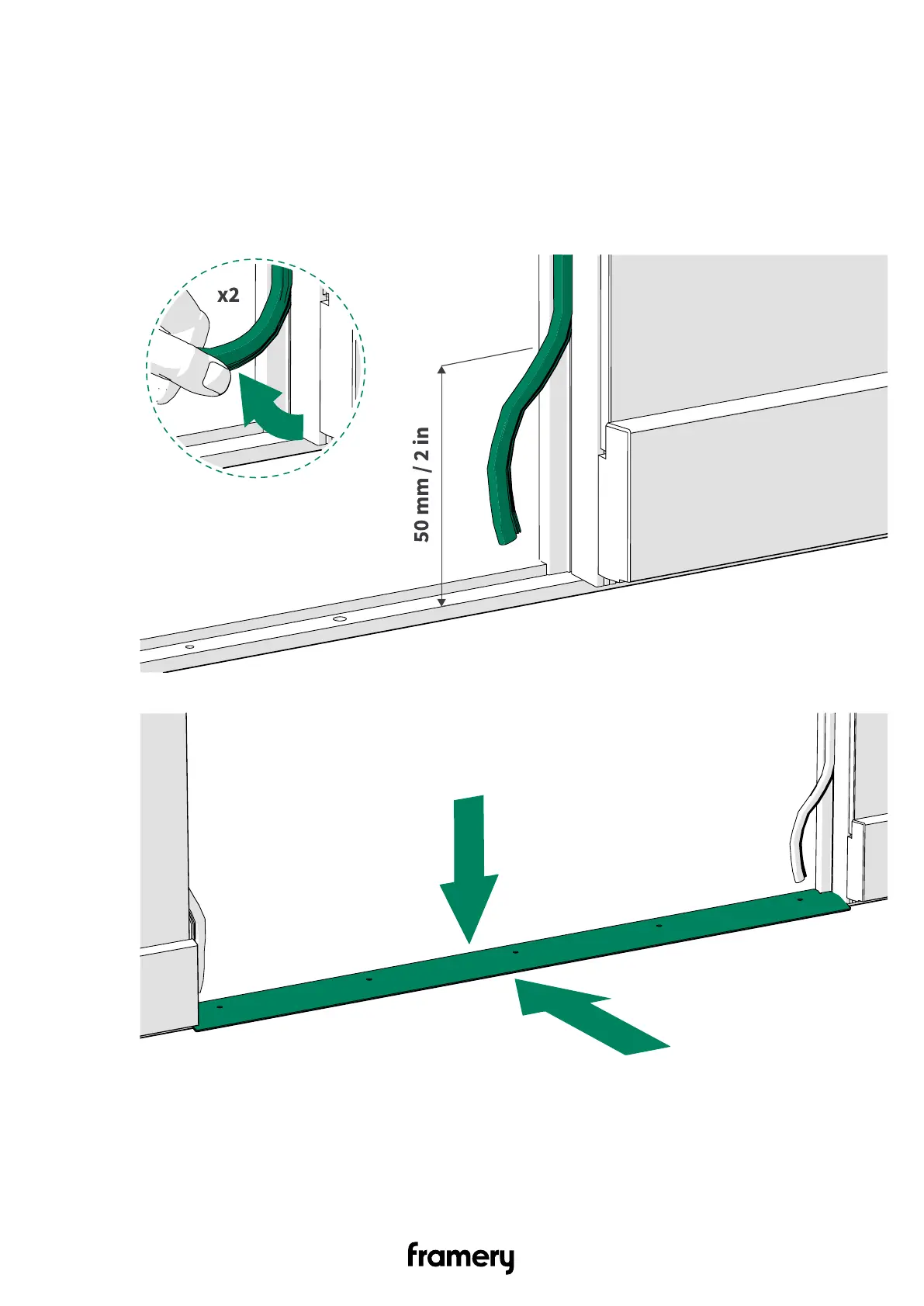 x2

50 mm / 2 in

framery