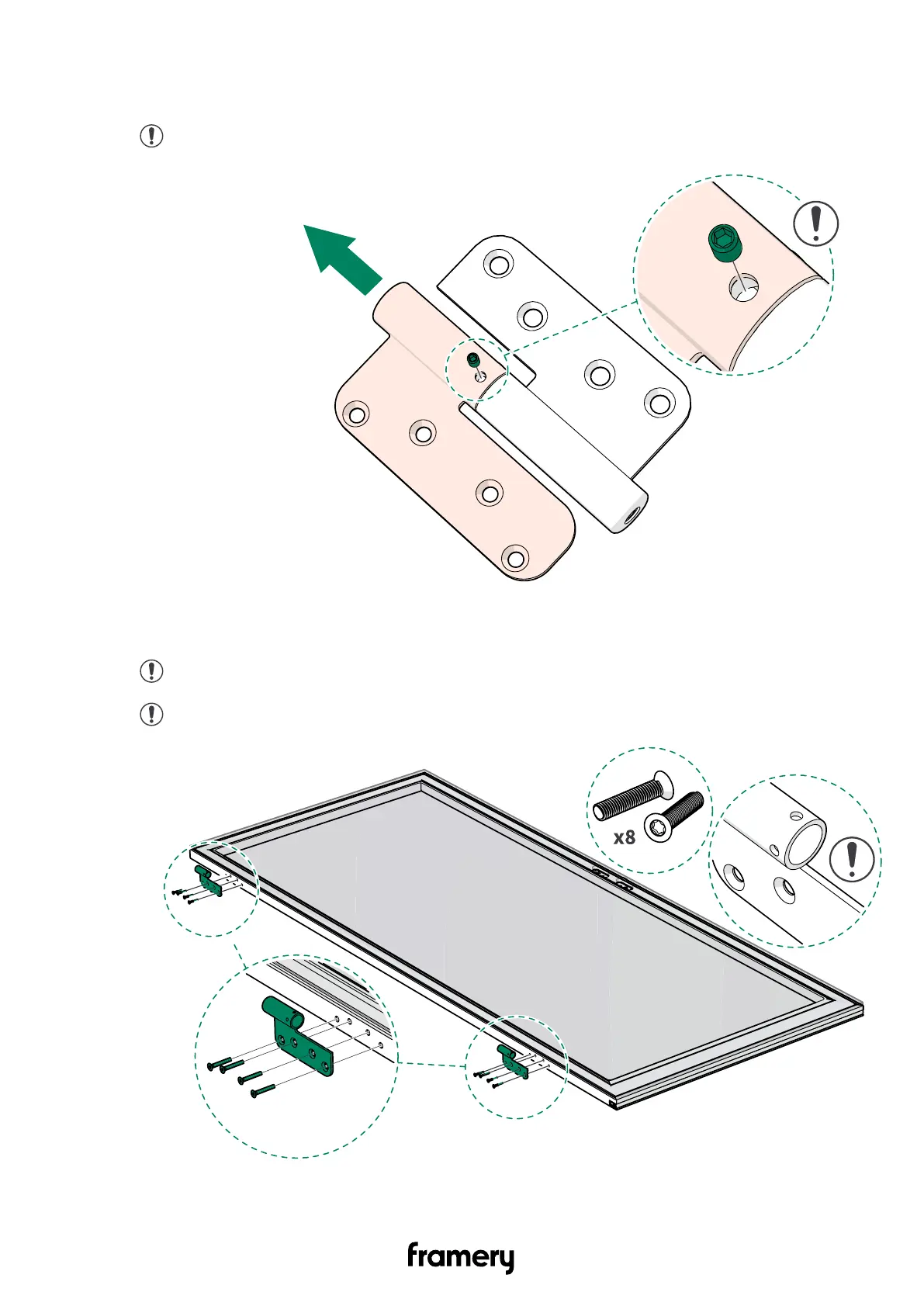 x8

framery