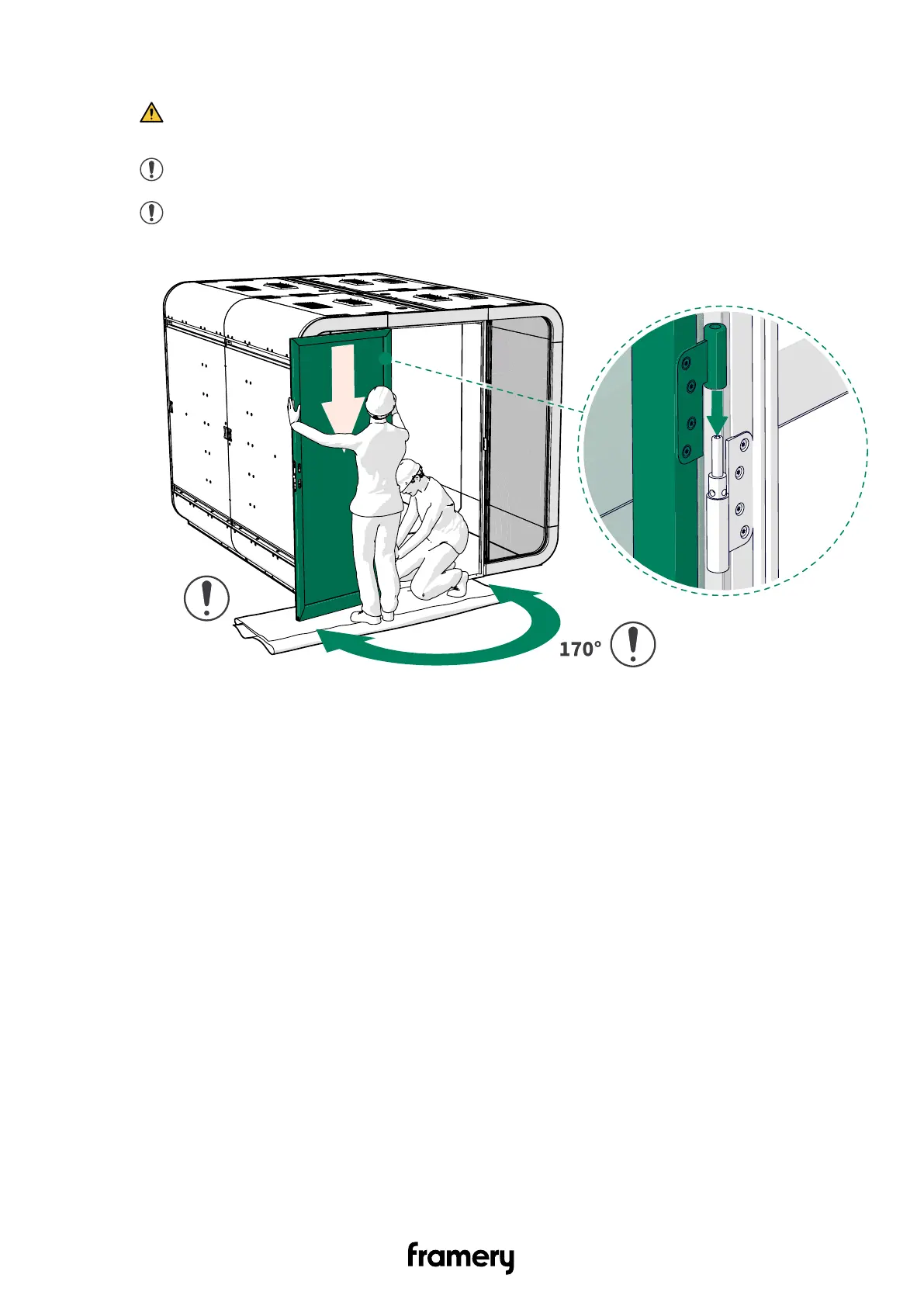 170°

framery