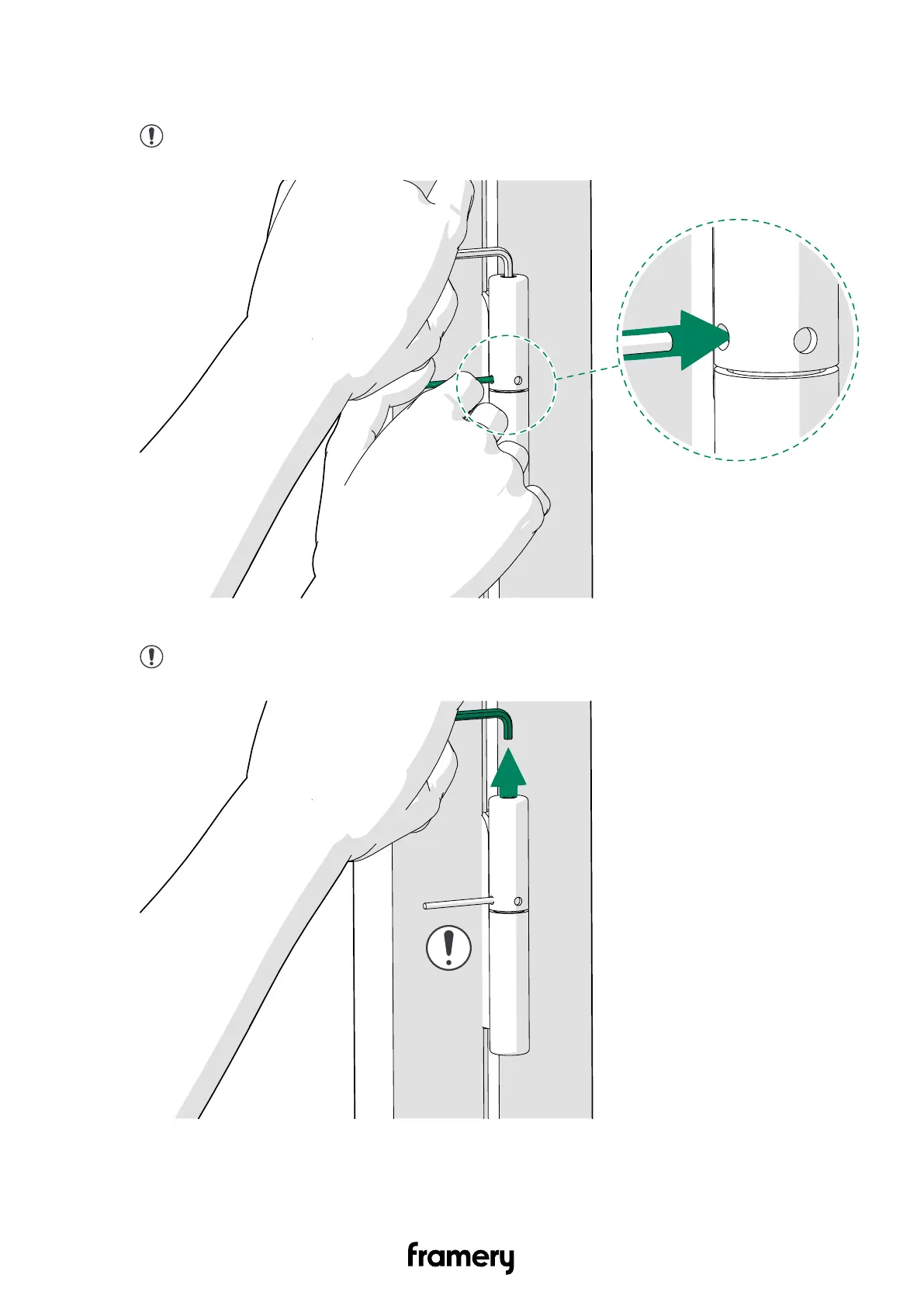 framery