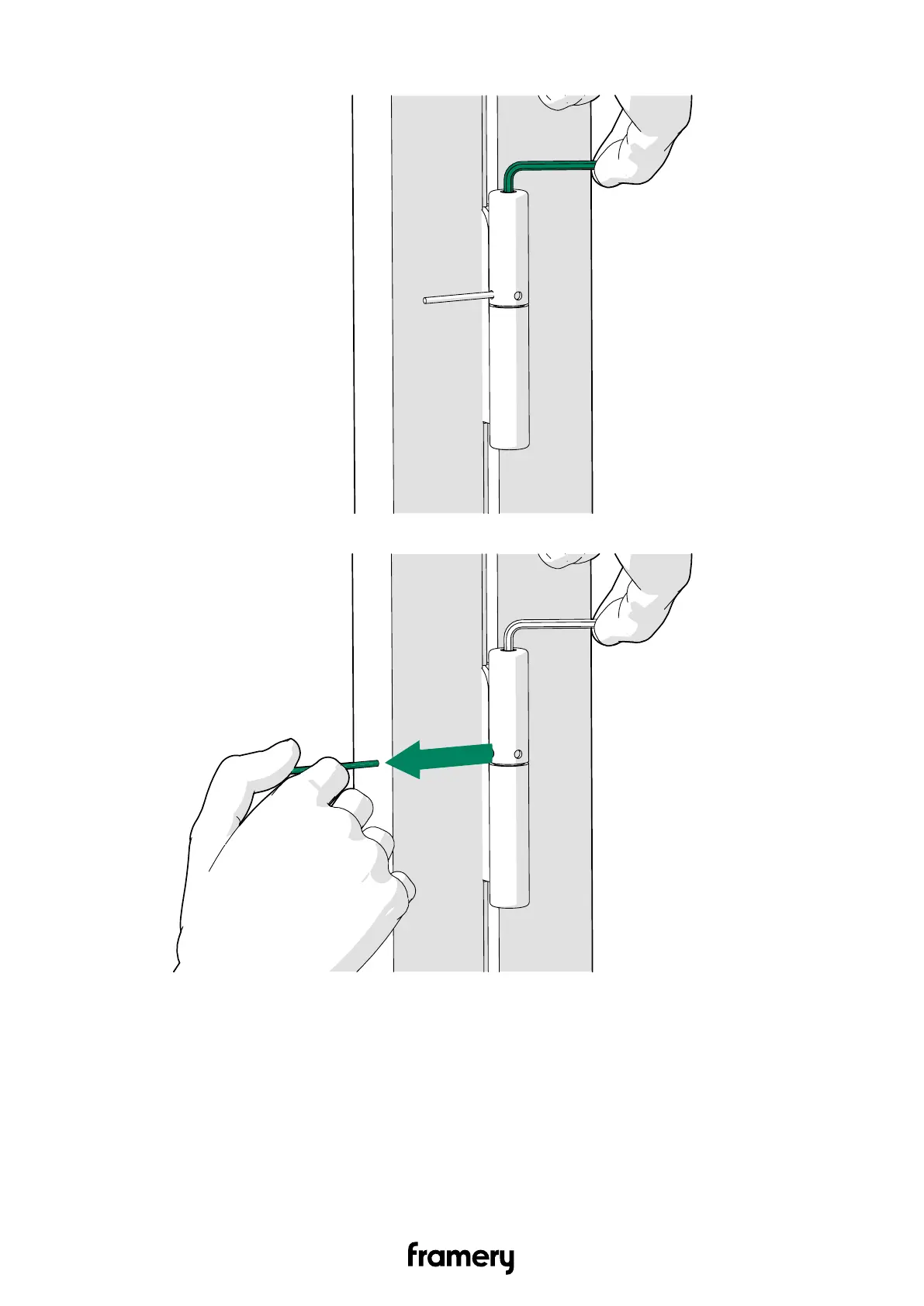 framery