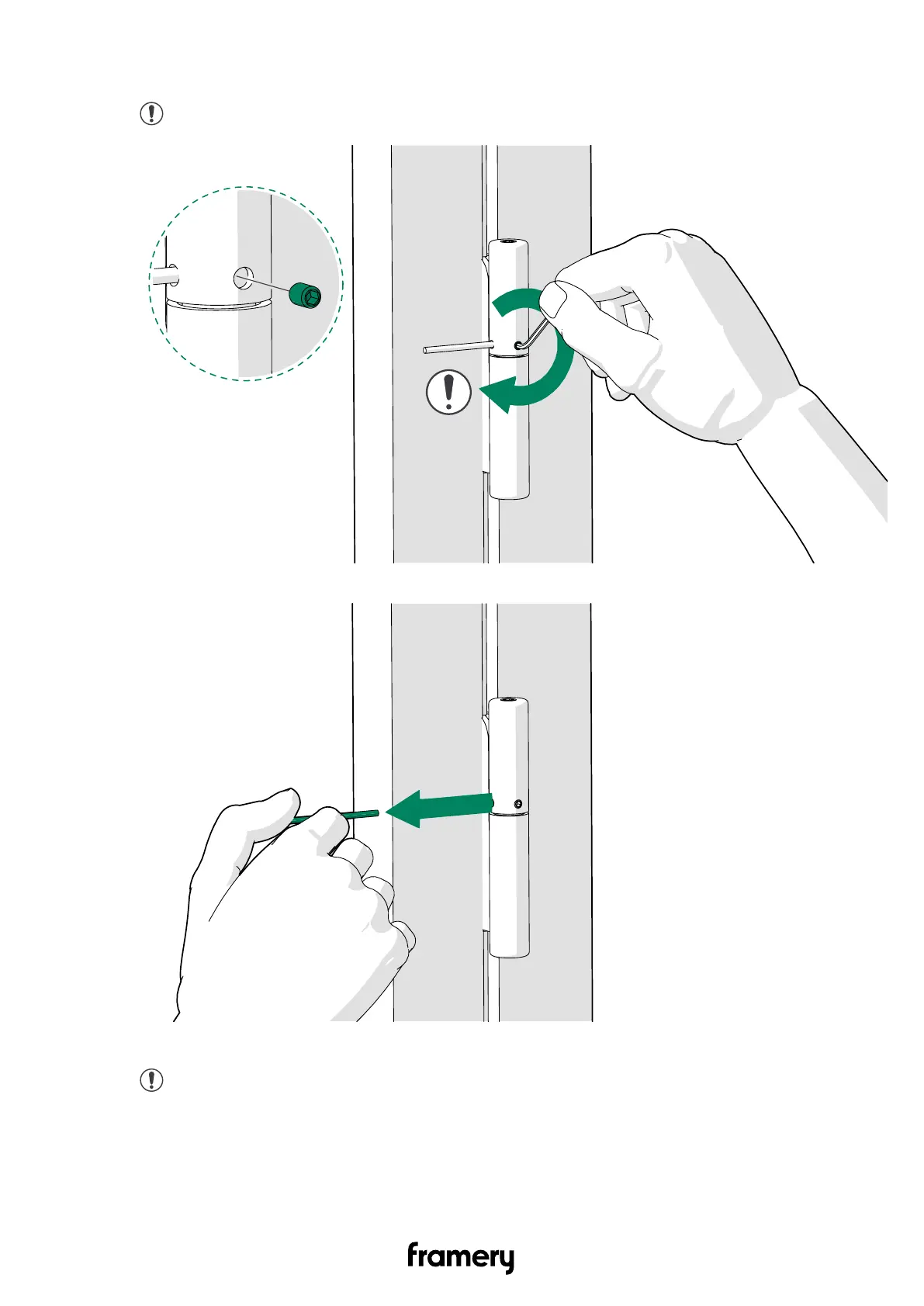 framery