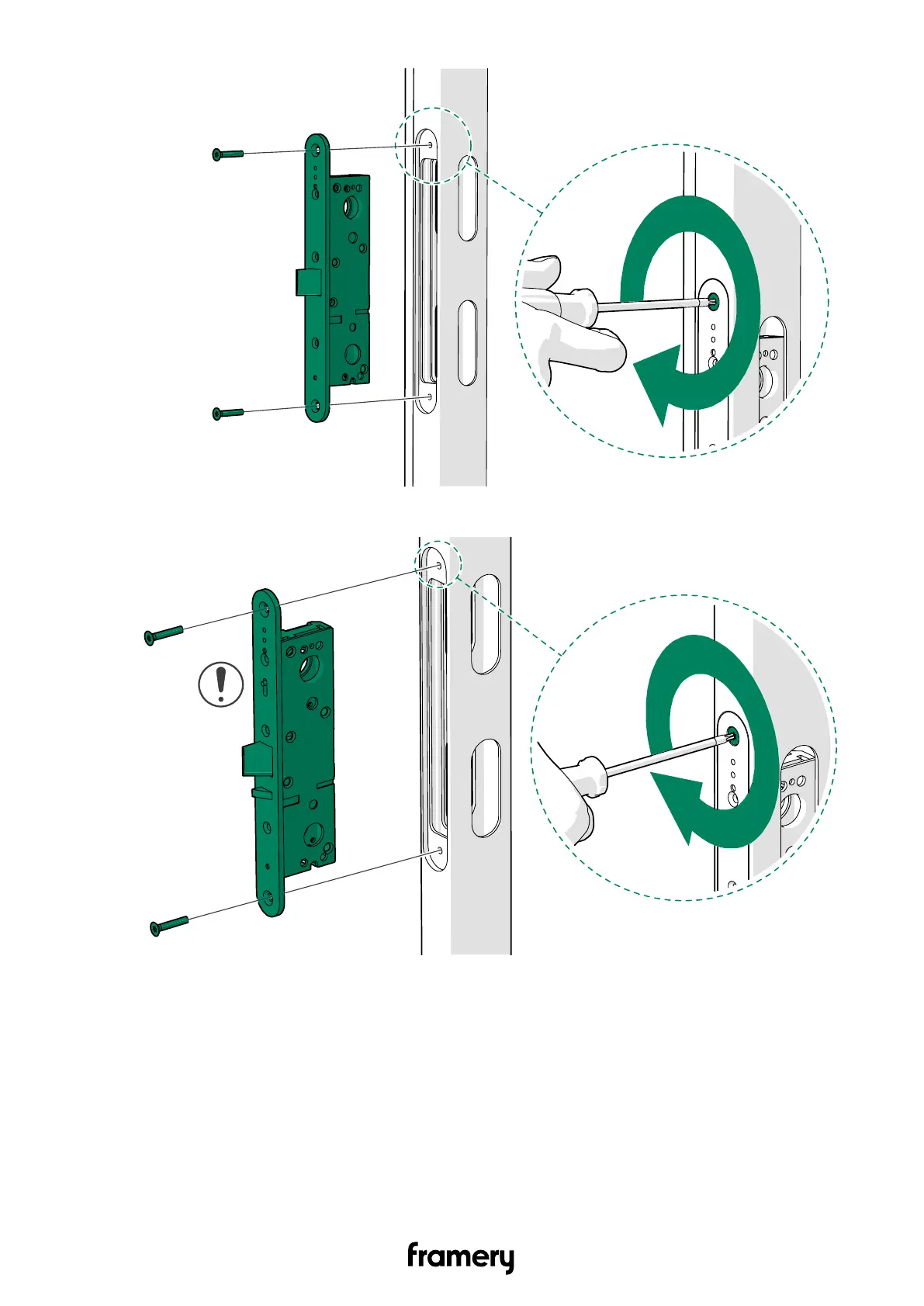 framery