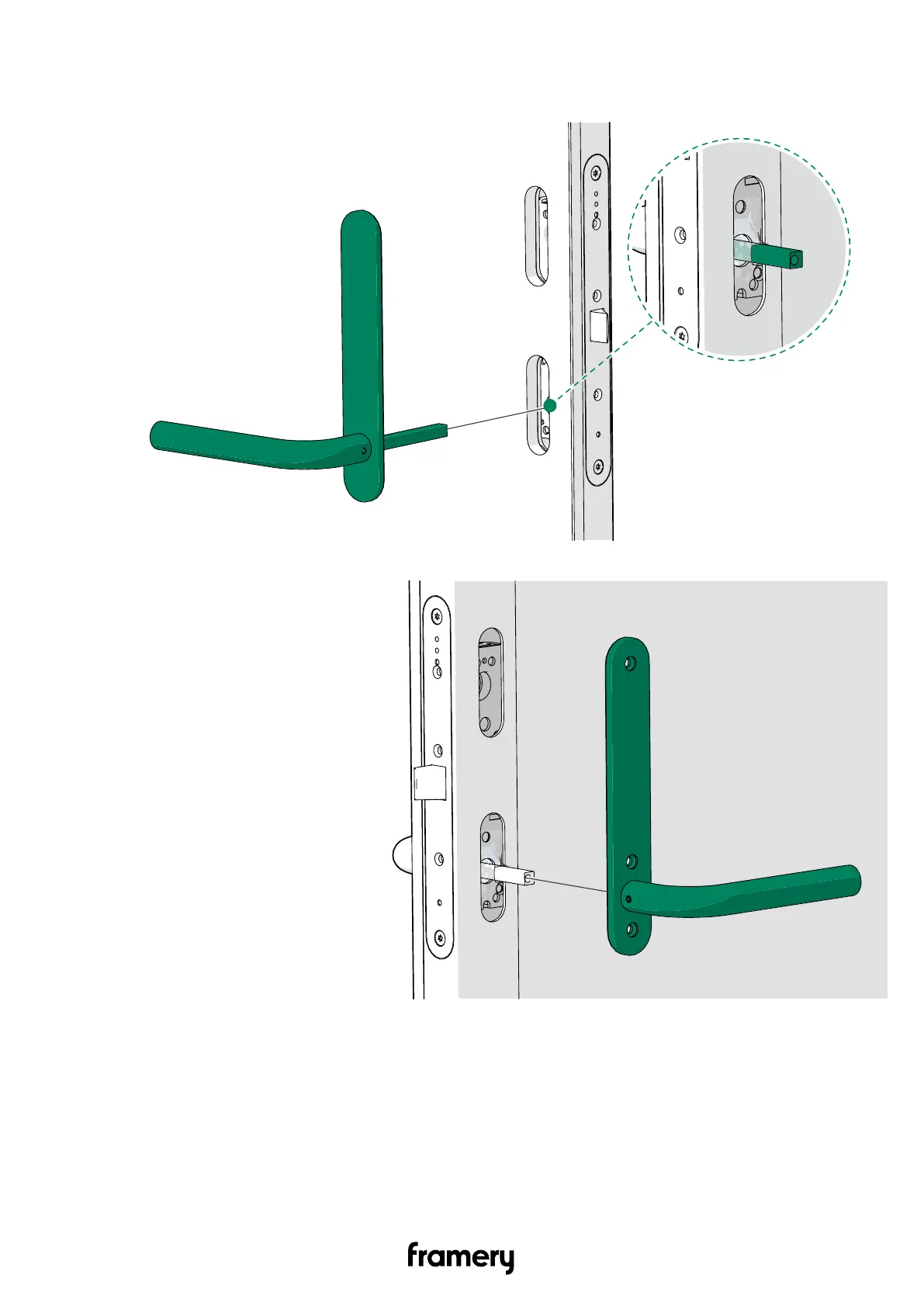 framery