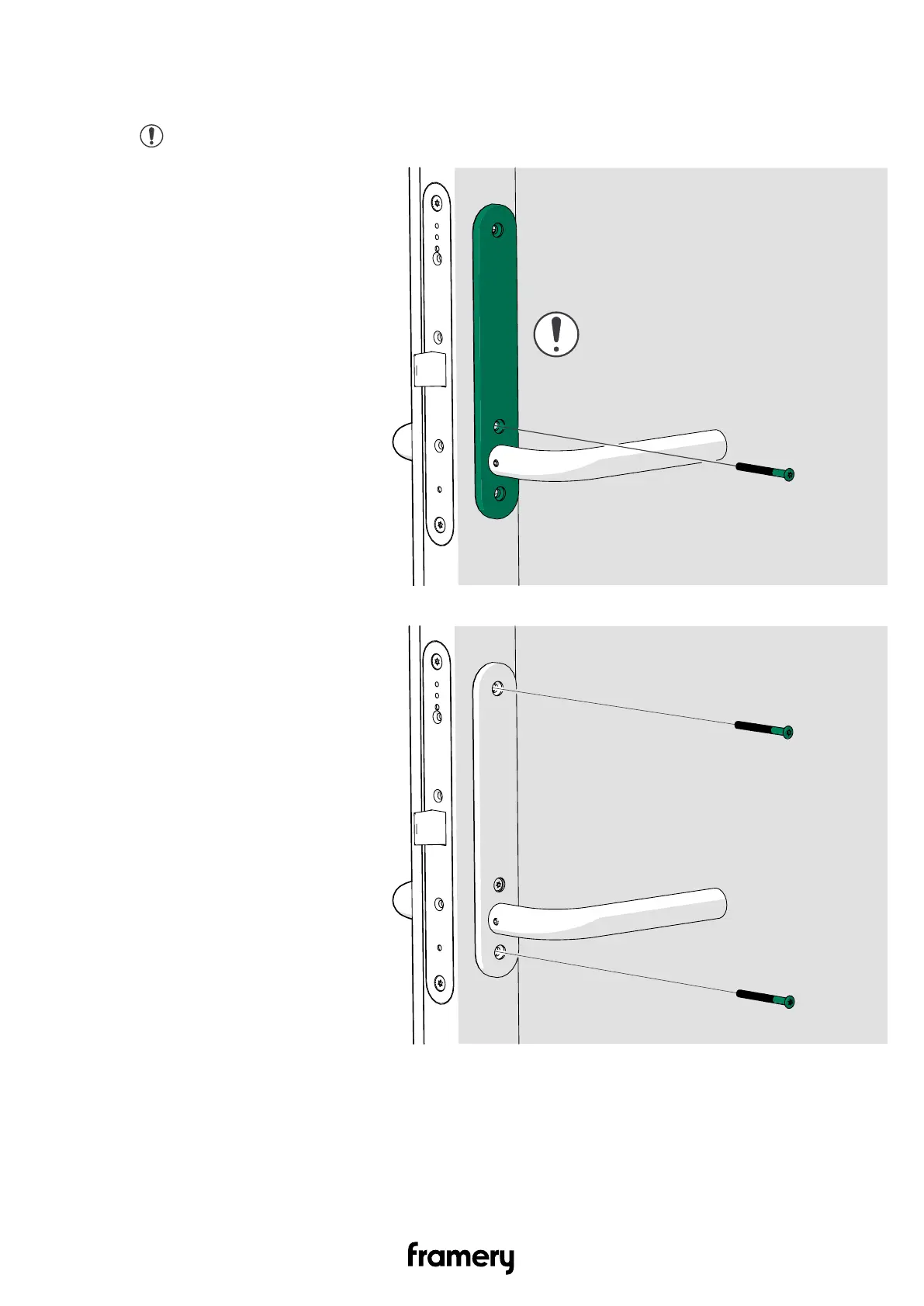 framery