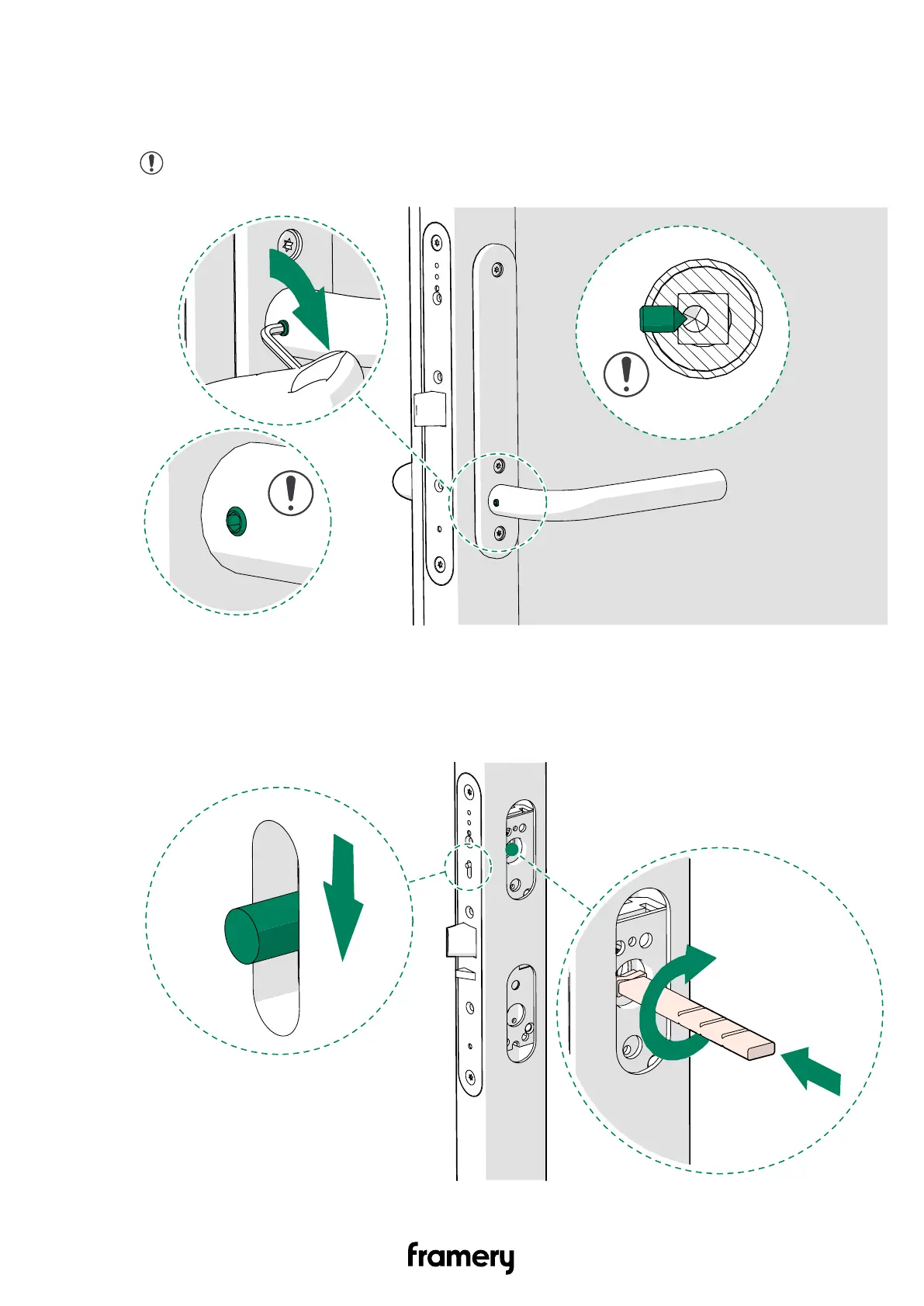 framery