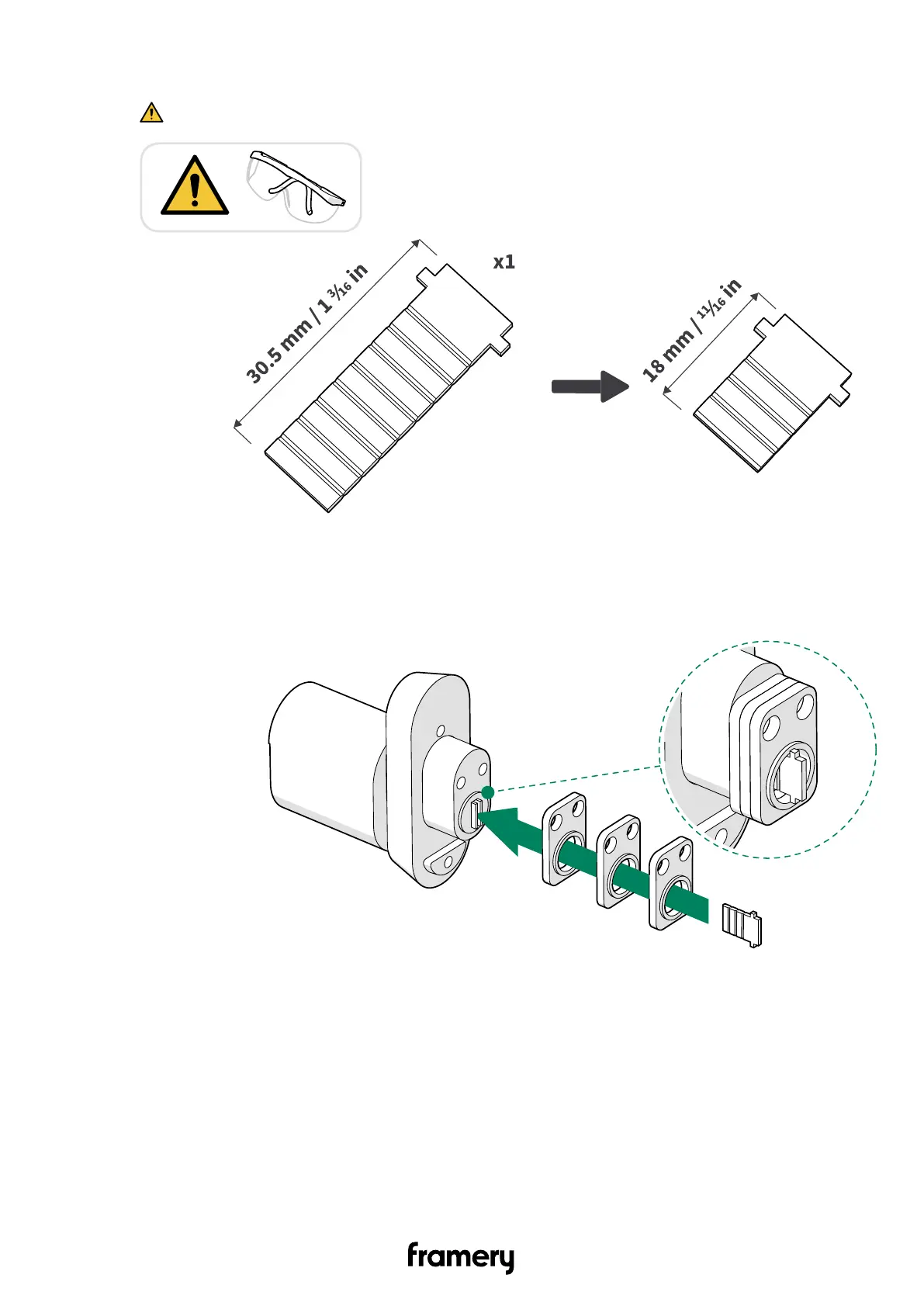 30.5 mm / 1 $\frac{3}{16}$ in

x1

18 mm / $\frac{11}{16}$ in

framery