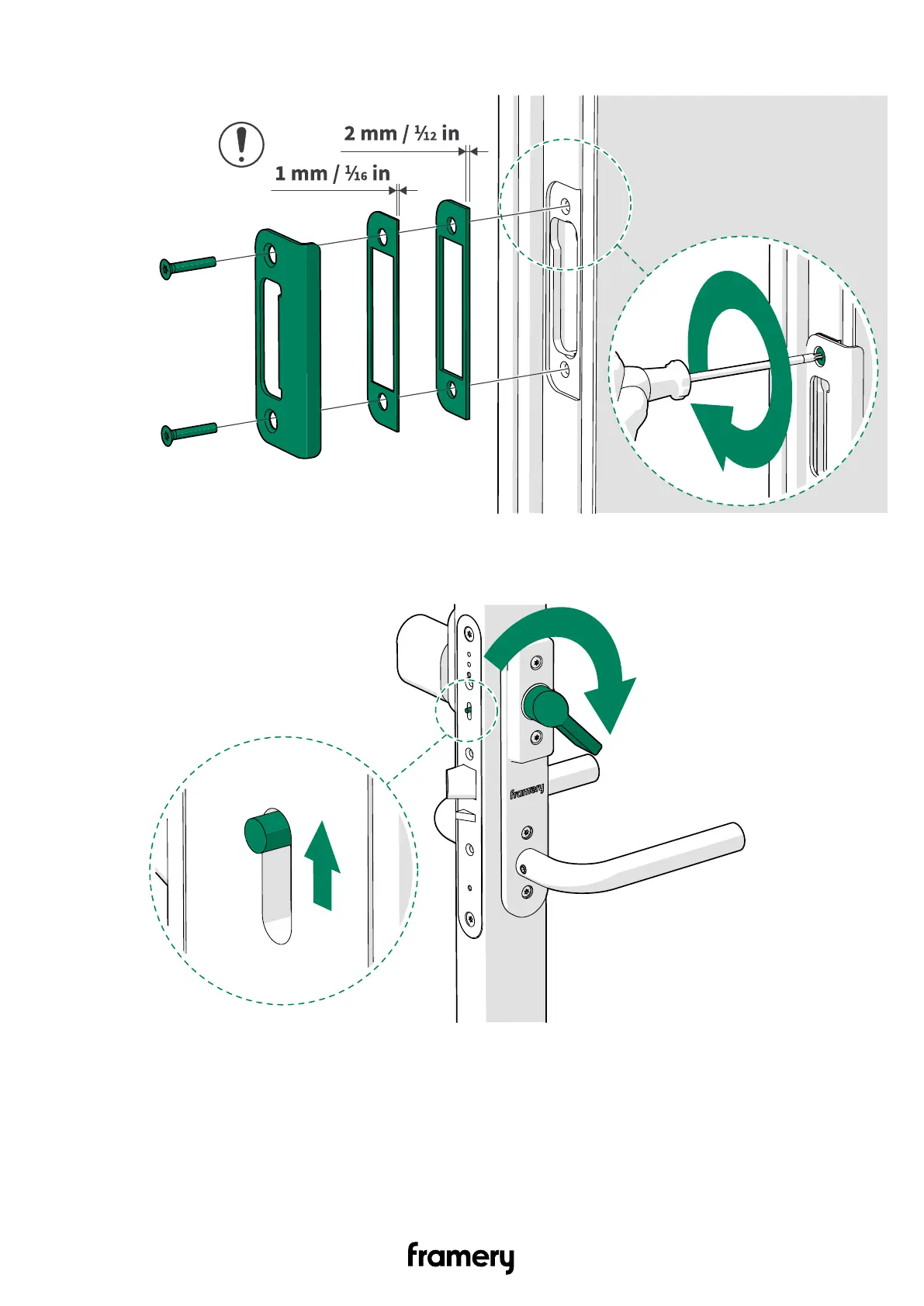 2 mm / $\frac{1}{12}$ in

1 mm / $\frac{1}{16}$ in

framery

framery