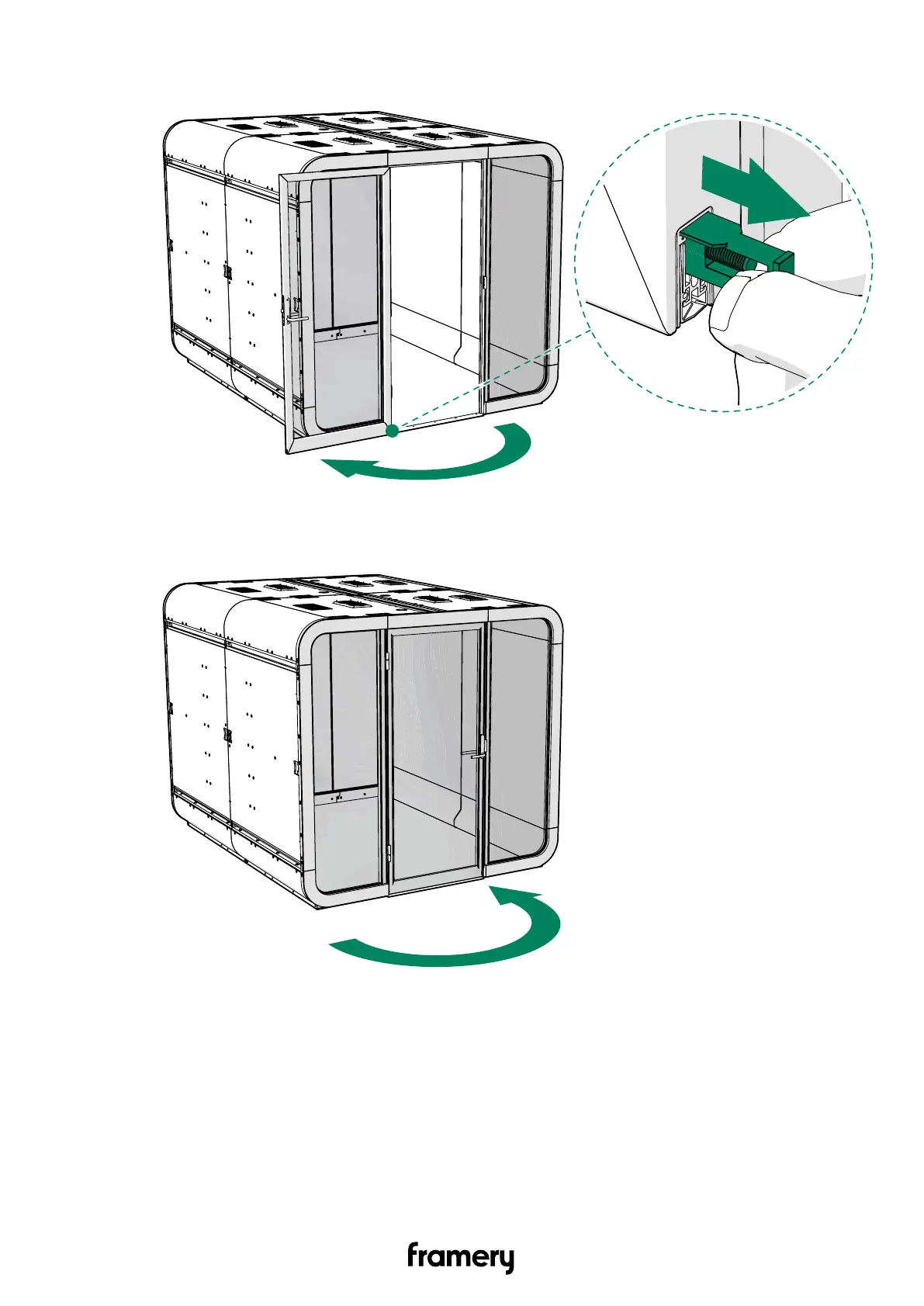 framery