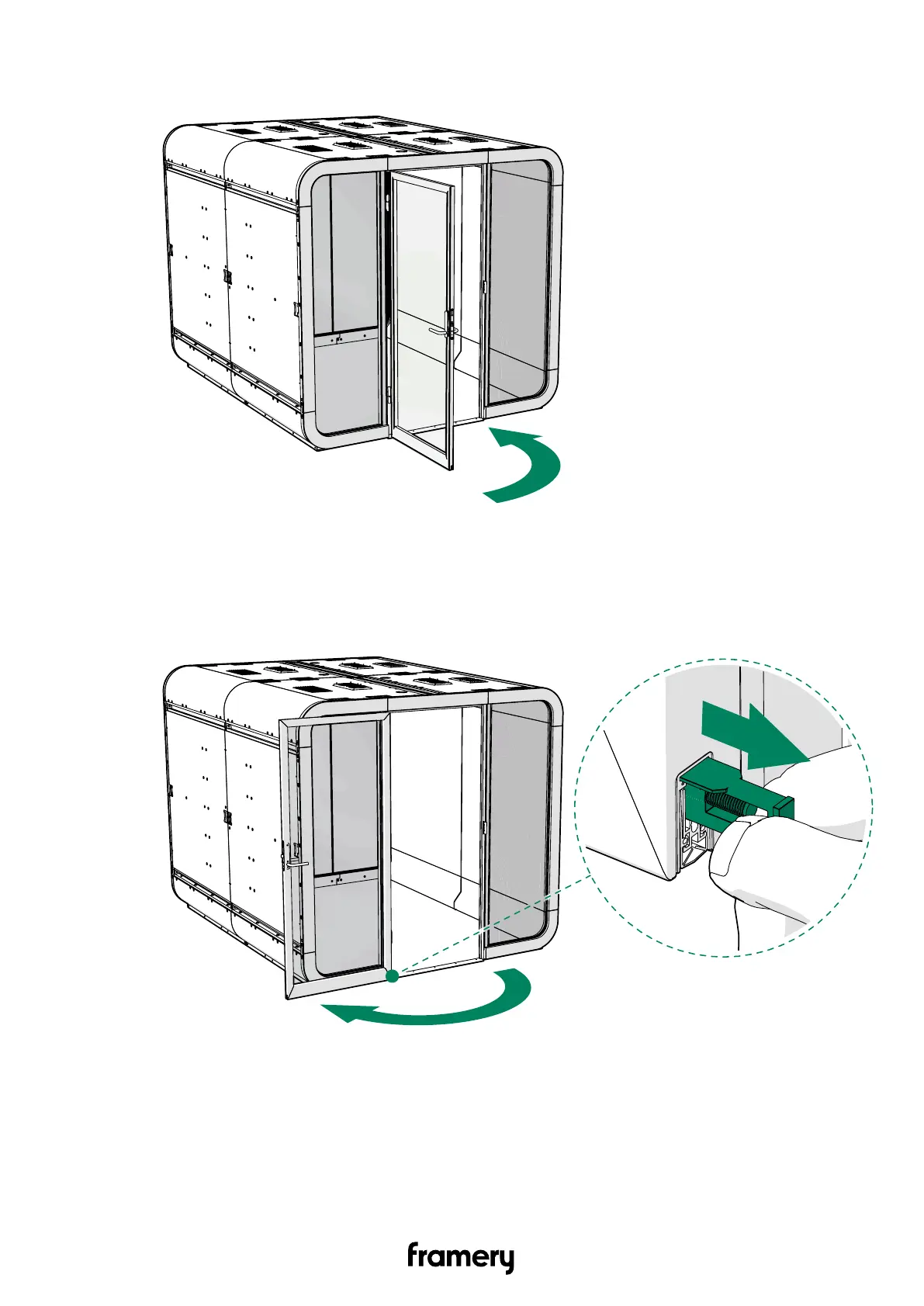 framery