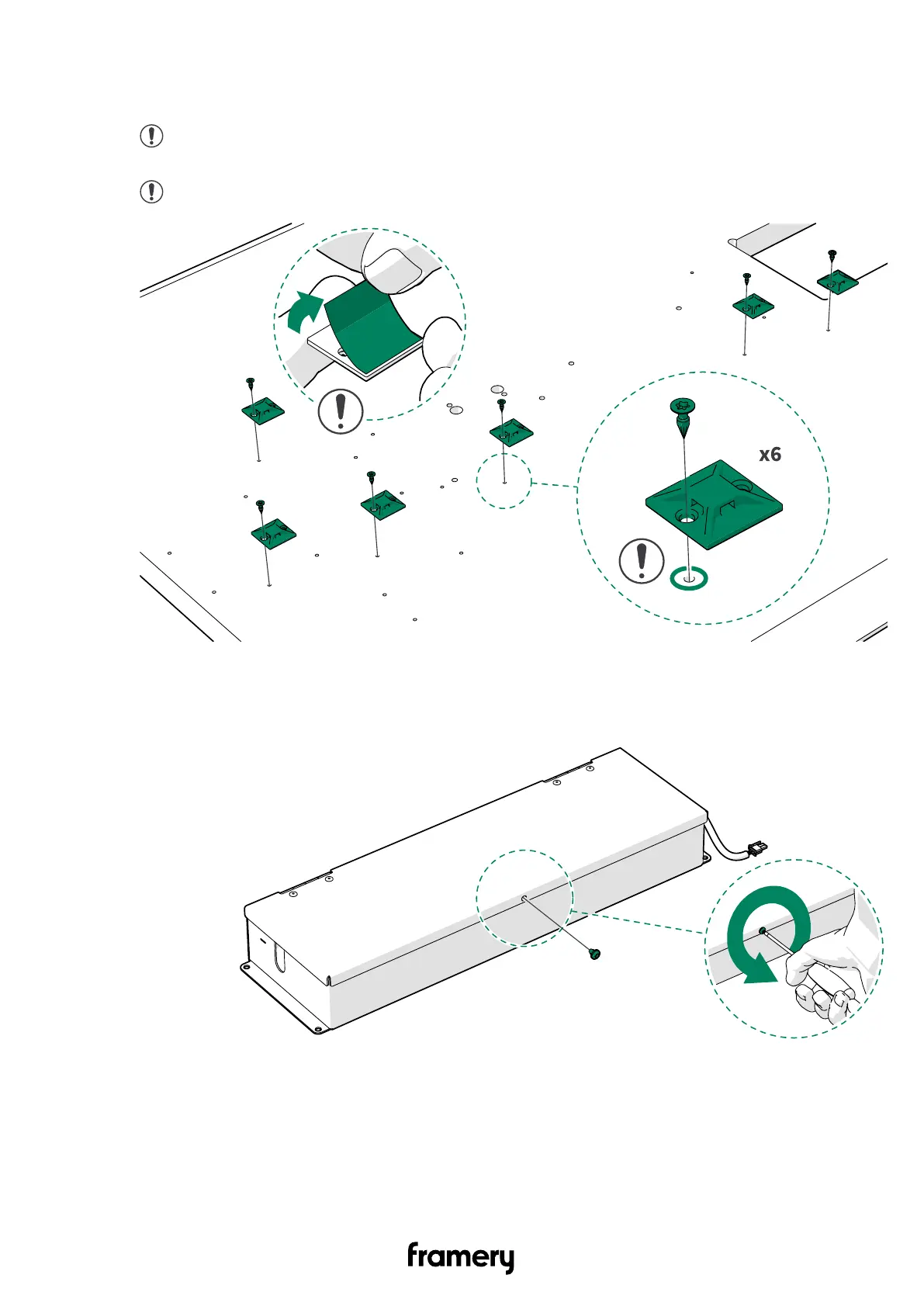 x6

framery