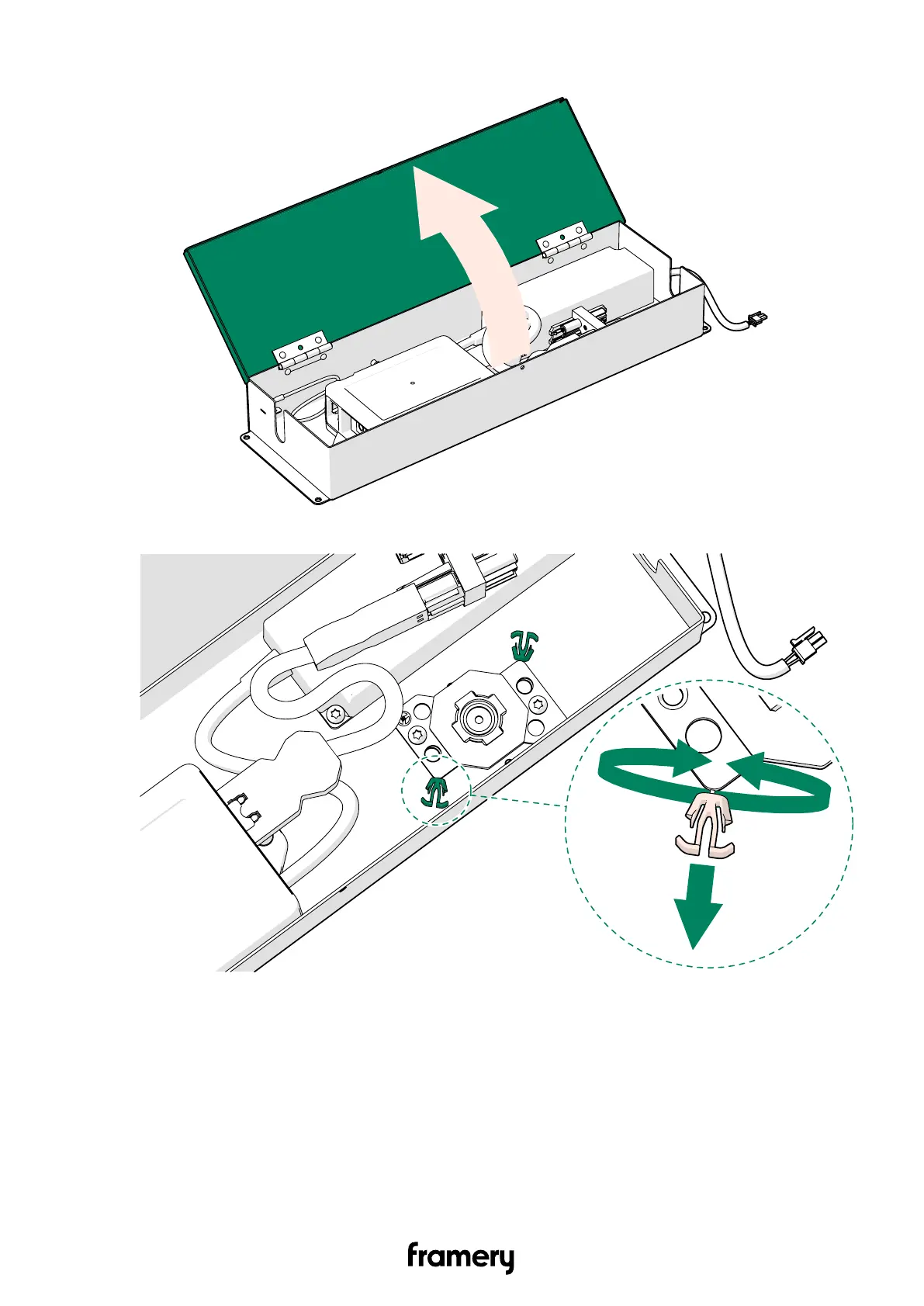 framery