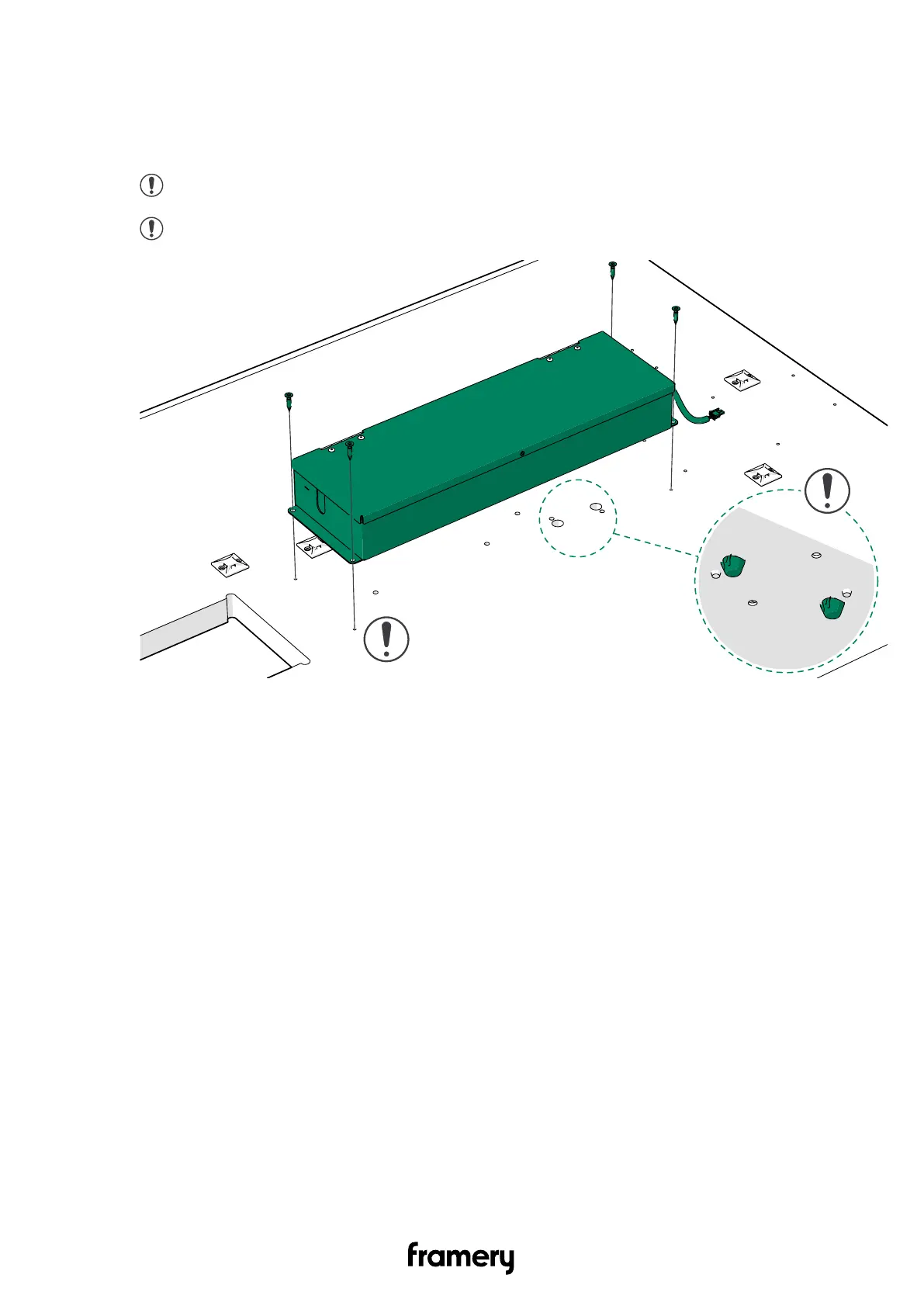 framery