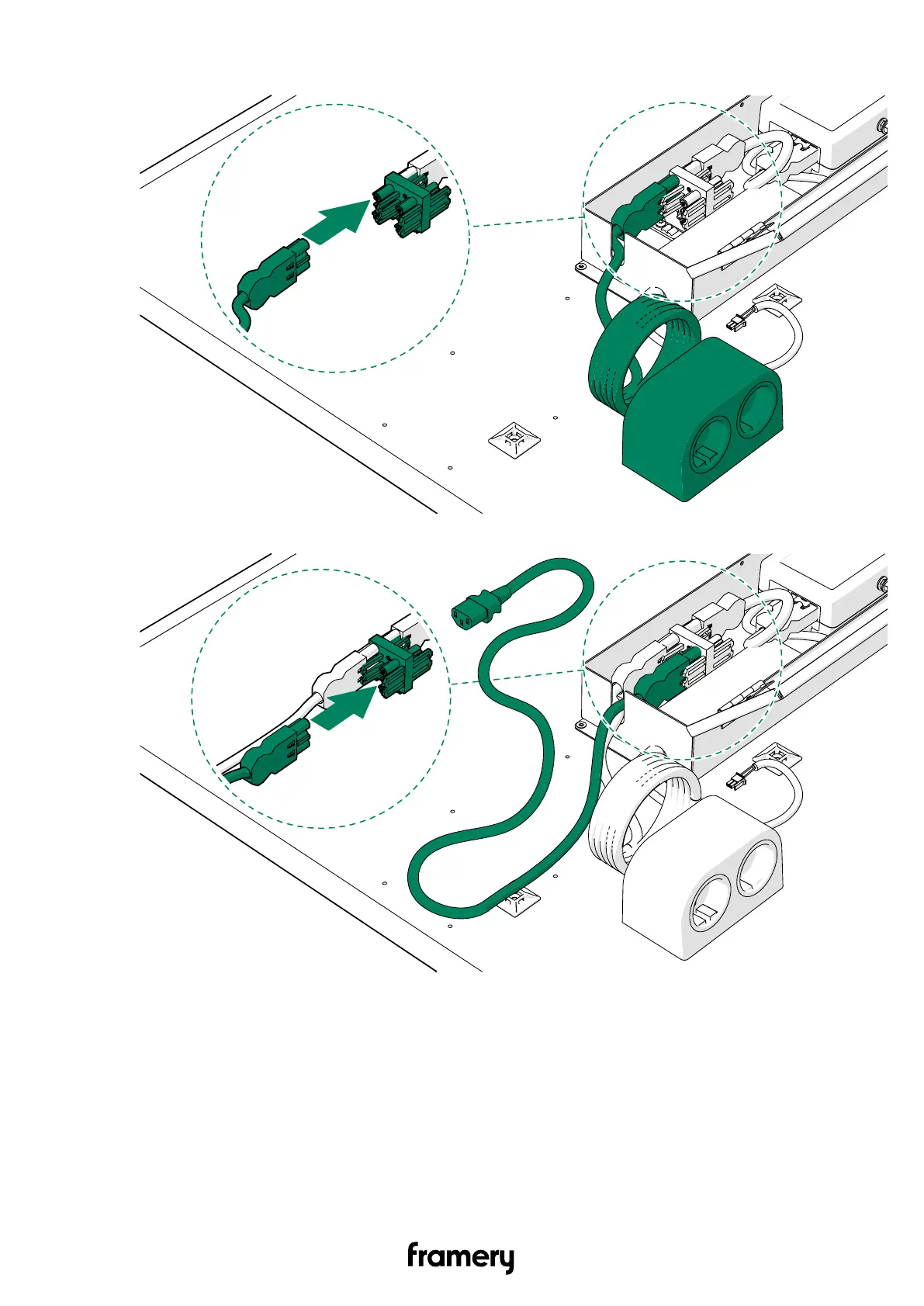 framery